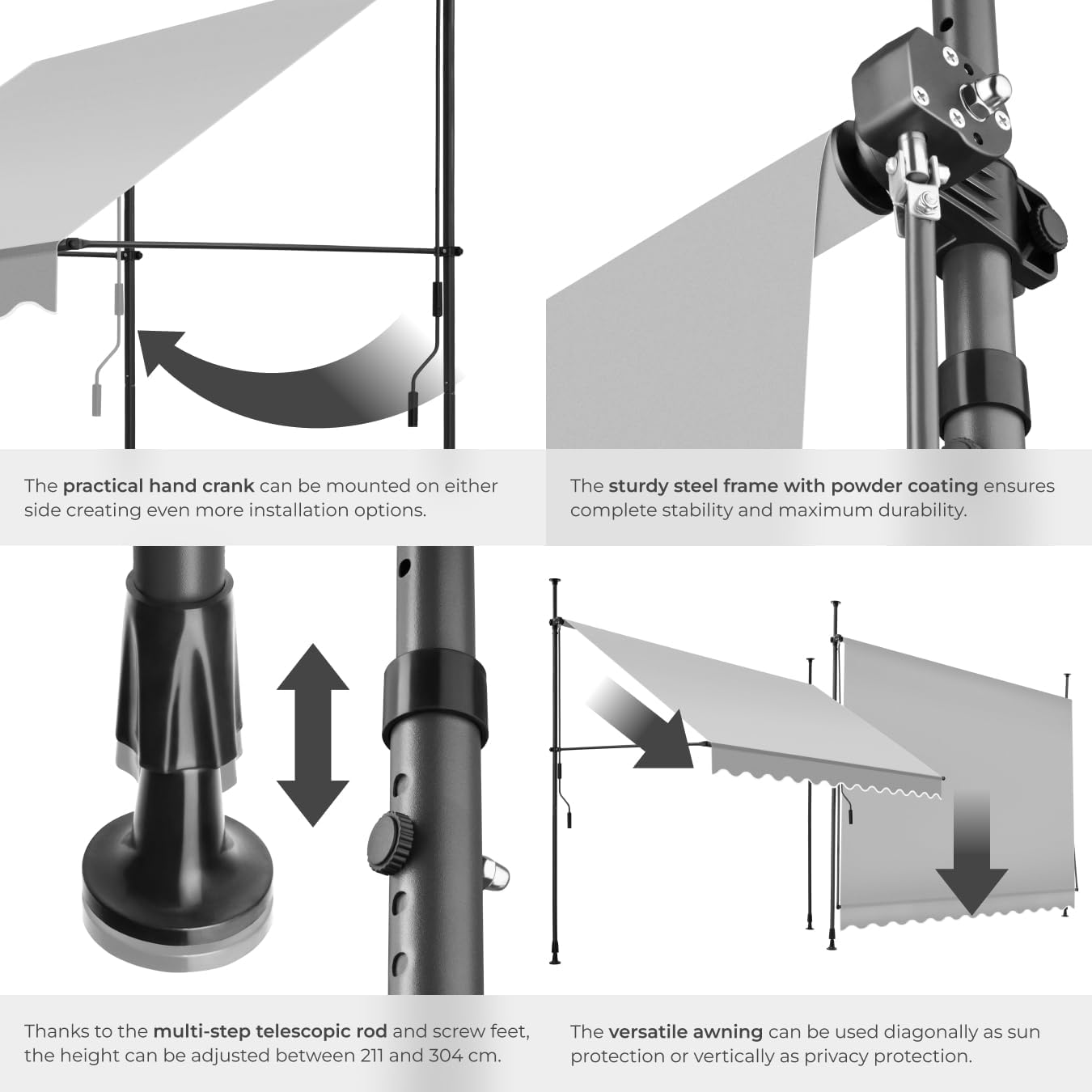 The practical hand crank can be mounted on either side creating even more installation options.

The sturdy steel frame with powder coating ensures complete stability and maximum durability.

Thanks to the multi-step telescopic rod and screw feet, the height can be adjusted between 211 and 304 cm.

The versatile awning can be used diagonally as sun protection or vertically as privacy protection.