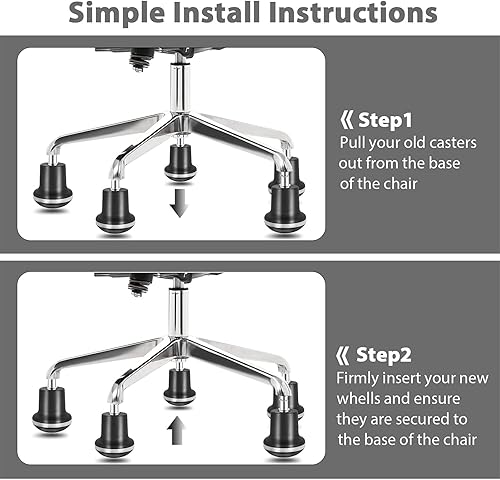 Simple Install Instructions

《 Step1
Pull your old casters out from the base of the chair

《 Step2
Firmly insert your new whells and ensure they are secured to the base of the chair