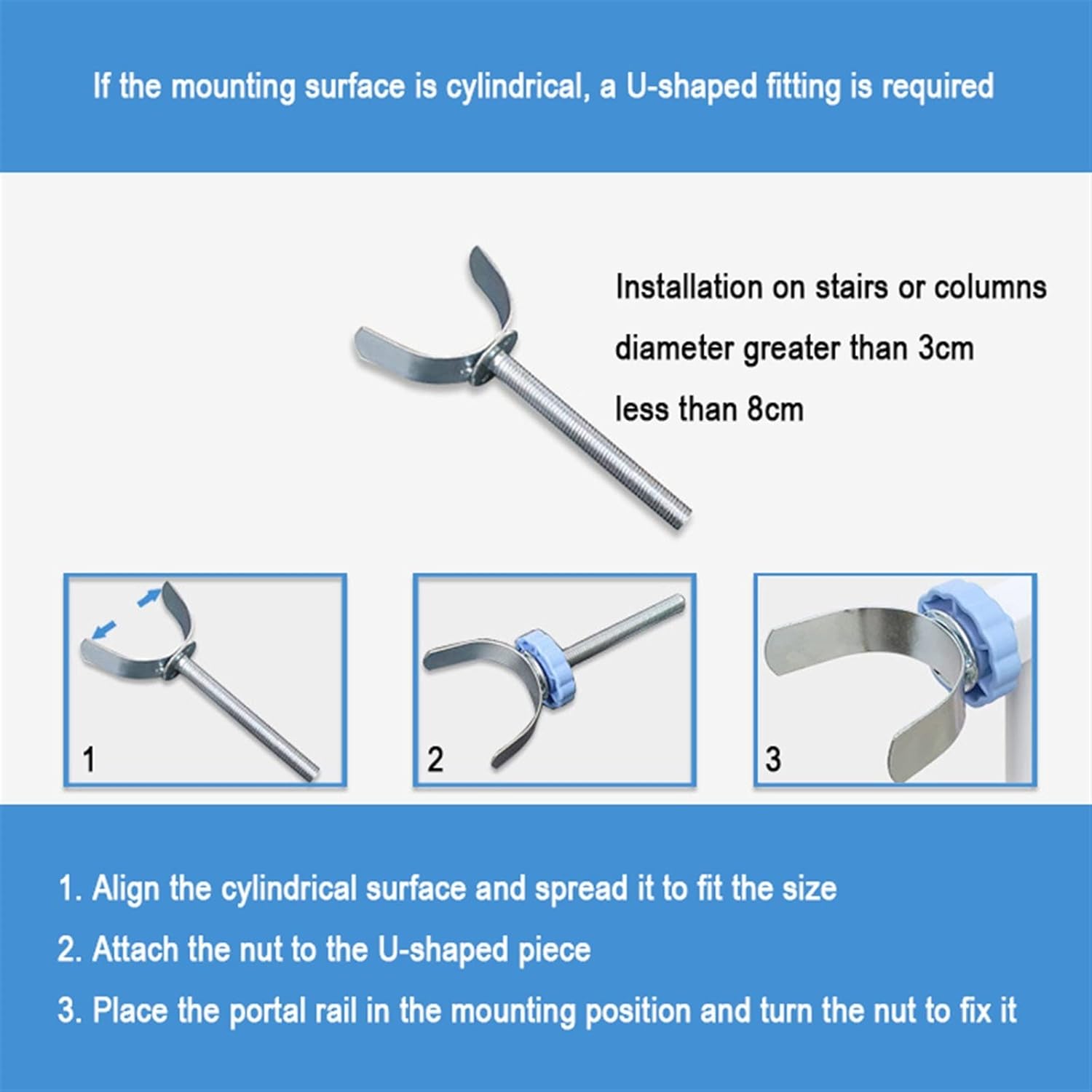 If the mounting surface is cylindrical, a U-shaped fitting is required

Installation on stairs or columns
diameter greater than 3cm
less than 8cm

1

2

3

1. Align the cylindrical surface and spread it to fit the size
2. Attach the nut to the U-shaped piece
3. Place the portal rail in the mounting position and turn the nut to fix it