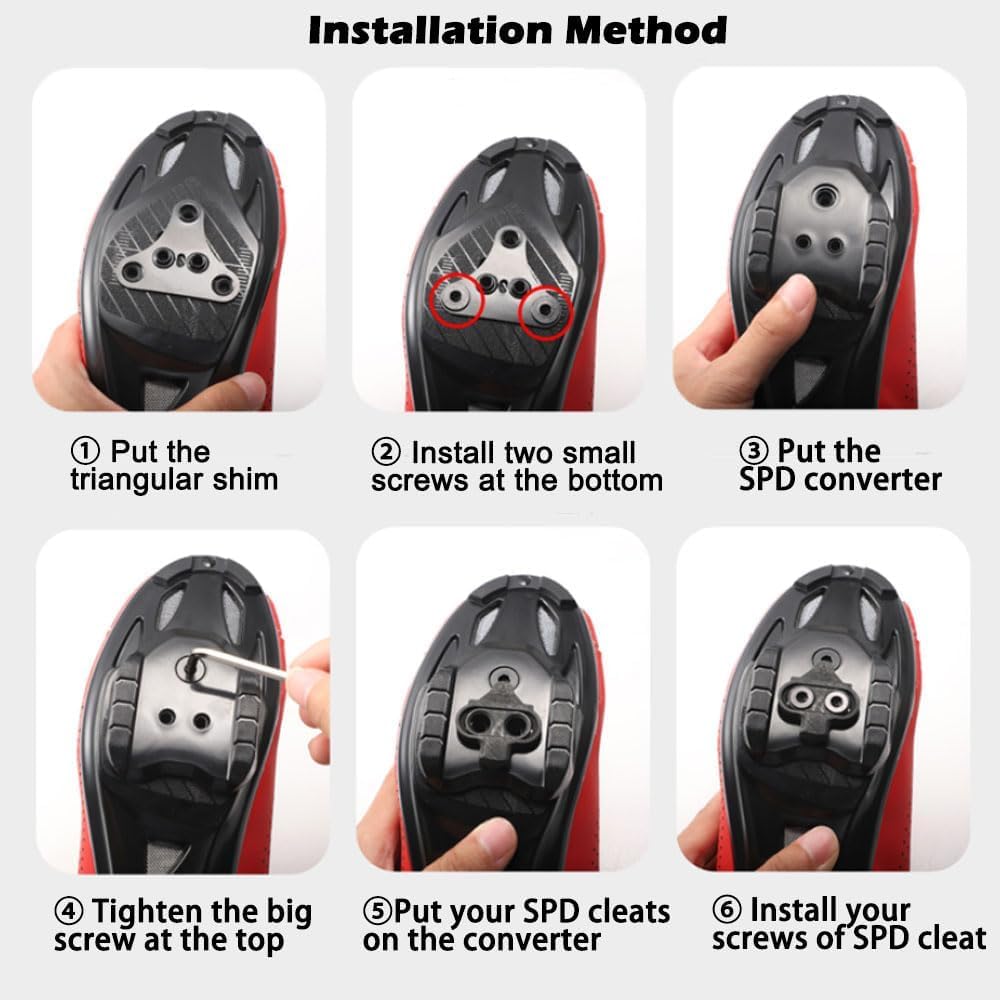 Installation Method

① Put the triangular shim

② Install two small screws at the bottom

③ Put the SPD converter

④ Tighten the big screw at the top

⑤Put your SPD cleats on the converter

⑥ Install your screws of SPD cleat