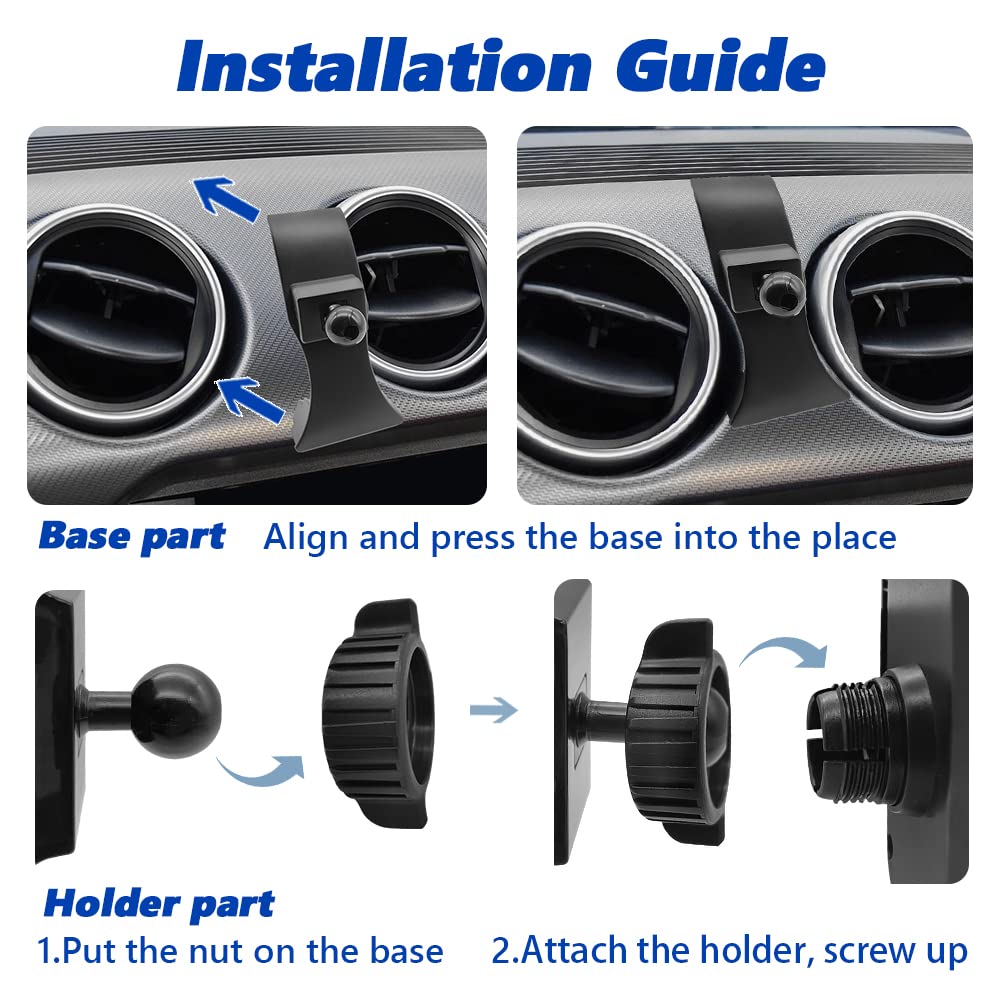 Installation Guide

Base part Align and press the base into the place

Holder part
1.Put the nut on the base 2.Attach the holder, screw up