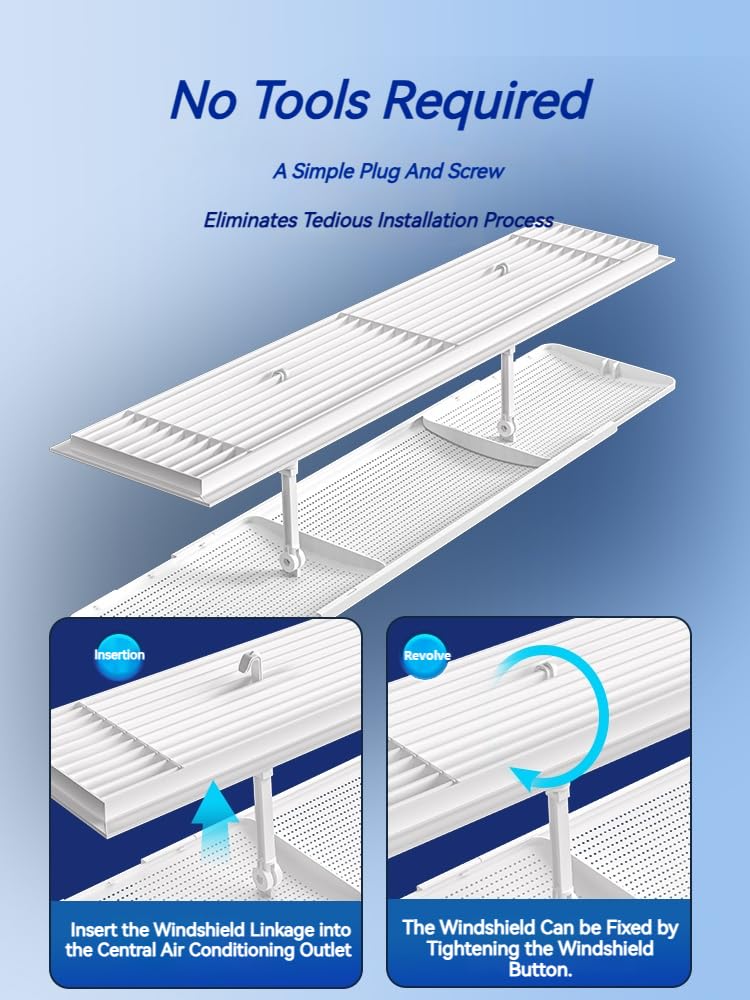 No Tools Required

A Simple Plug And Screw

Eliminates Tedious Installation Process

Insertion

Insert the Windshield Linkage into the Central Air Conditioning Outlet

Revolve

The Windshield Can be Fixed by Tightening the Windshield Button.