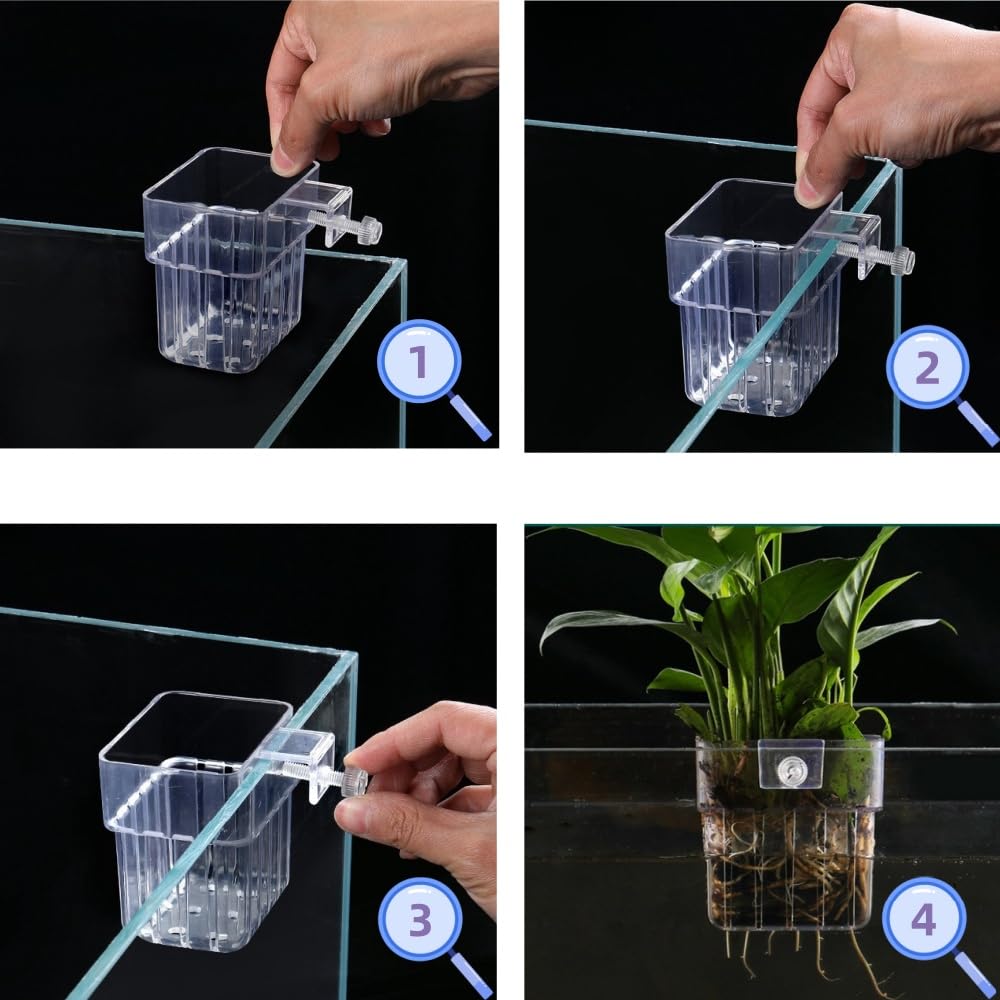 1

2

3

4