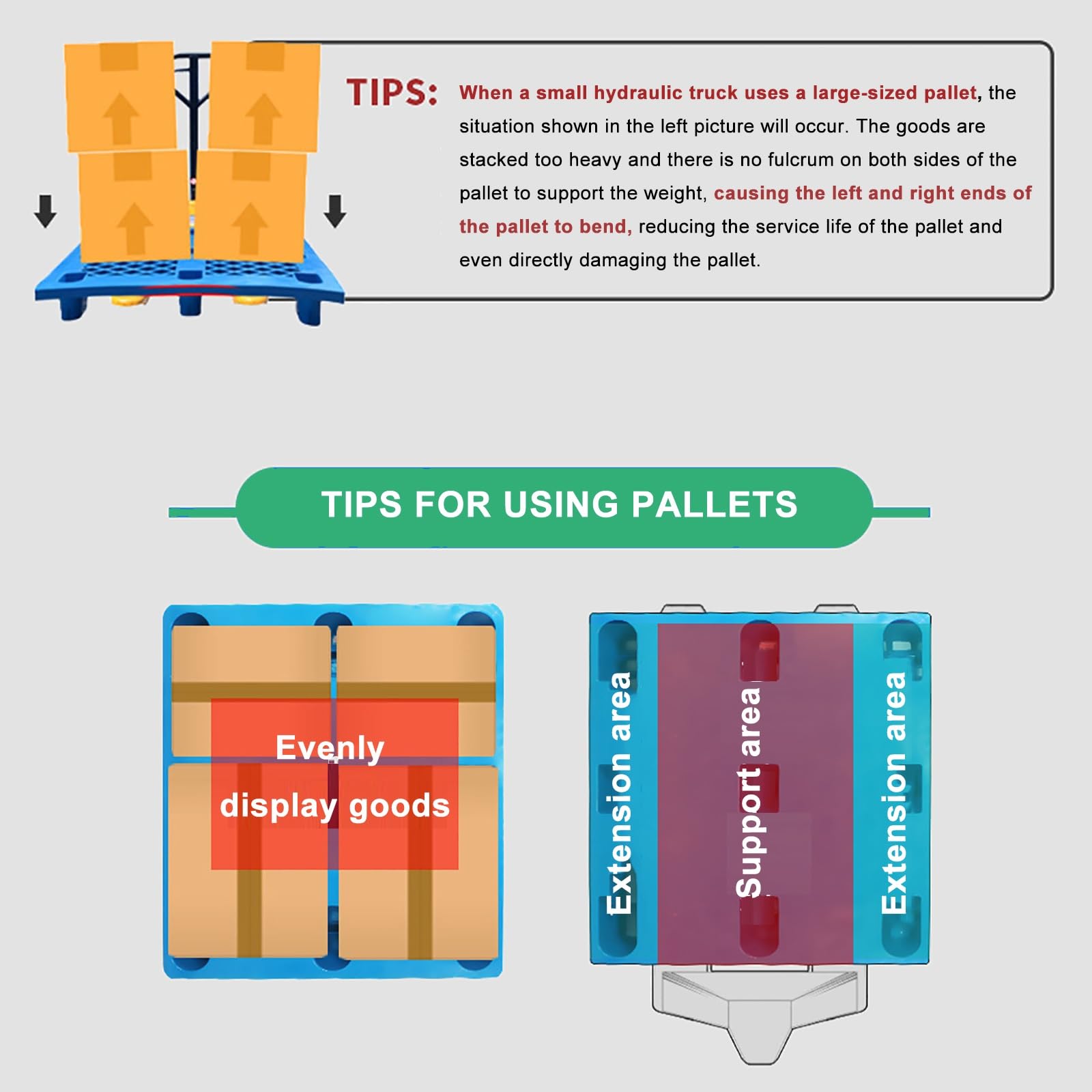 TIPS: When a small hydraulic truck uses a large-sized pallet, the situation shown in the left picture will occur. The goods are stacked too heavy and there is no fulcrum on both sides of the pallet to support the weight, causing the left and right ends of the pallet to bend, reducing the service life of the pallet and even directly damaging the pallet.

TIPS FOR USING PALLETS

Evenly display goods

Extension area

Support area

Extension area