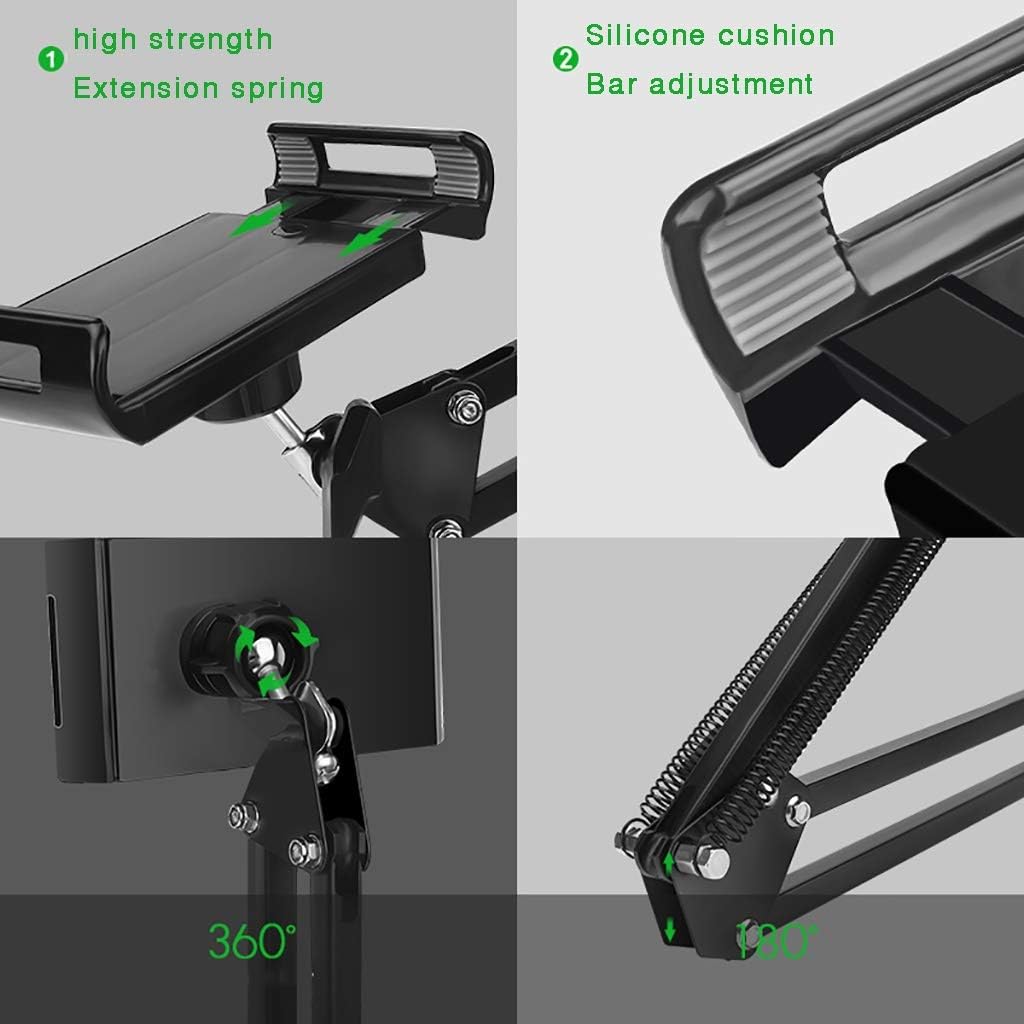 1 high strength
Extension spring

2 Silicone cushion
Bar adjustment

360°

180°