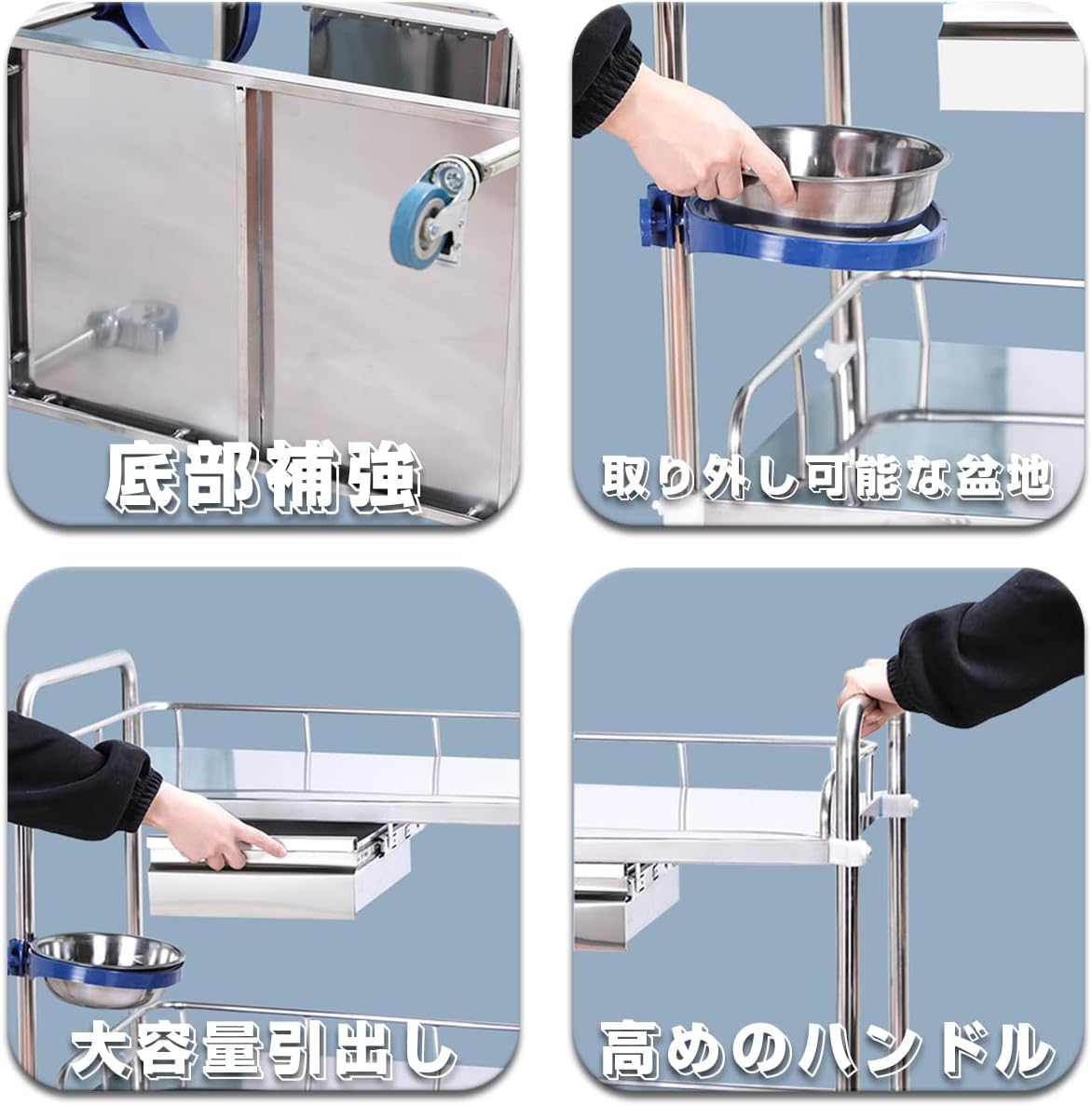 底部補強

取り外し可能な盆地

大容量引出し

高めのハンドル