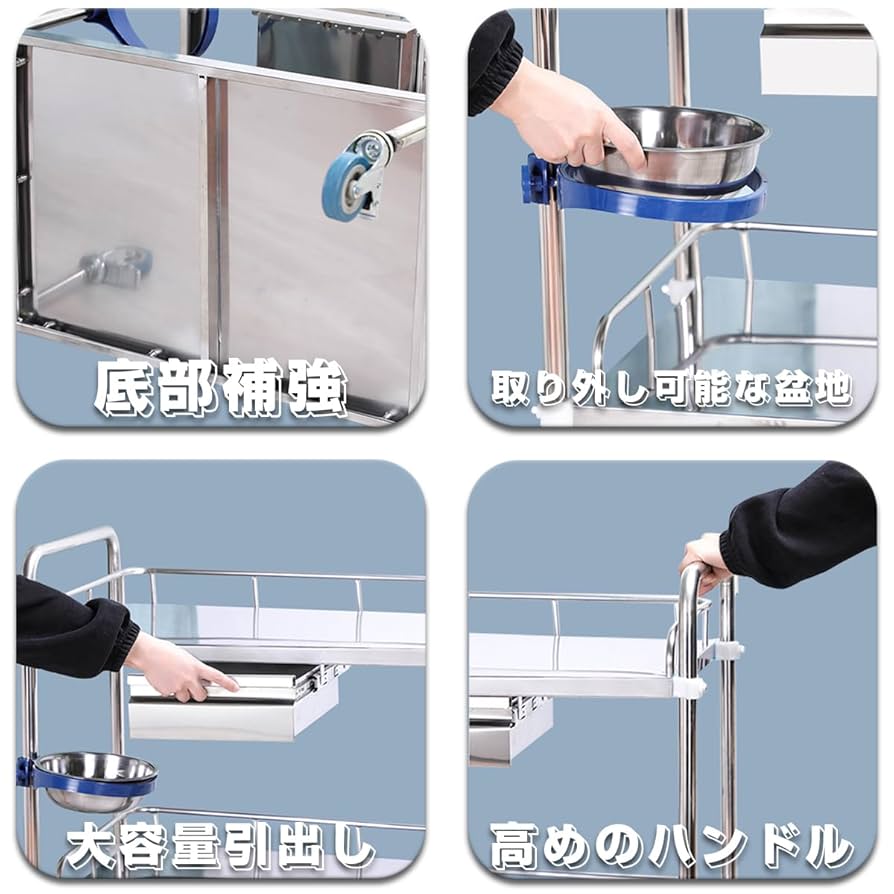 底部補強

取り外し可能な盆地

大容量引出し

高めのハンドル