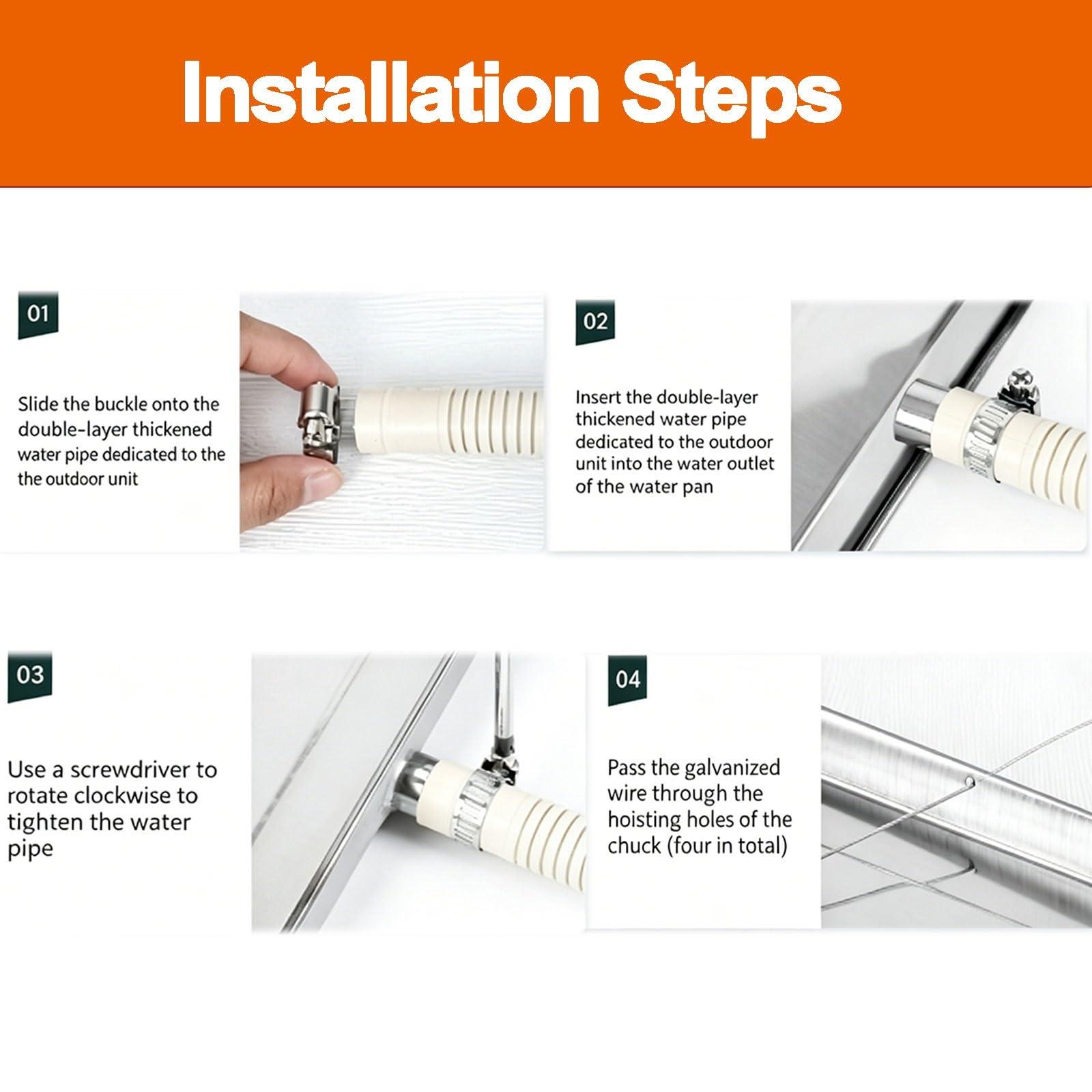 Installation Steps

01

Slide the buckle onto the double-layer thickened water pipe dedicated to the the outdoor unit

02

Insert the double-layer thickened water pipe dedicated to the outdoor unit into the water outlet of the water pan

03

Use a screwdriver to rotate clockwise to tighten the water pipe

04

Pass the galvanized wire through the hoisting holes of the chuck (four in total)