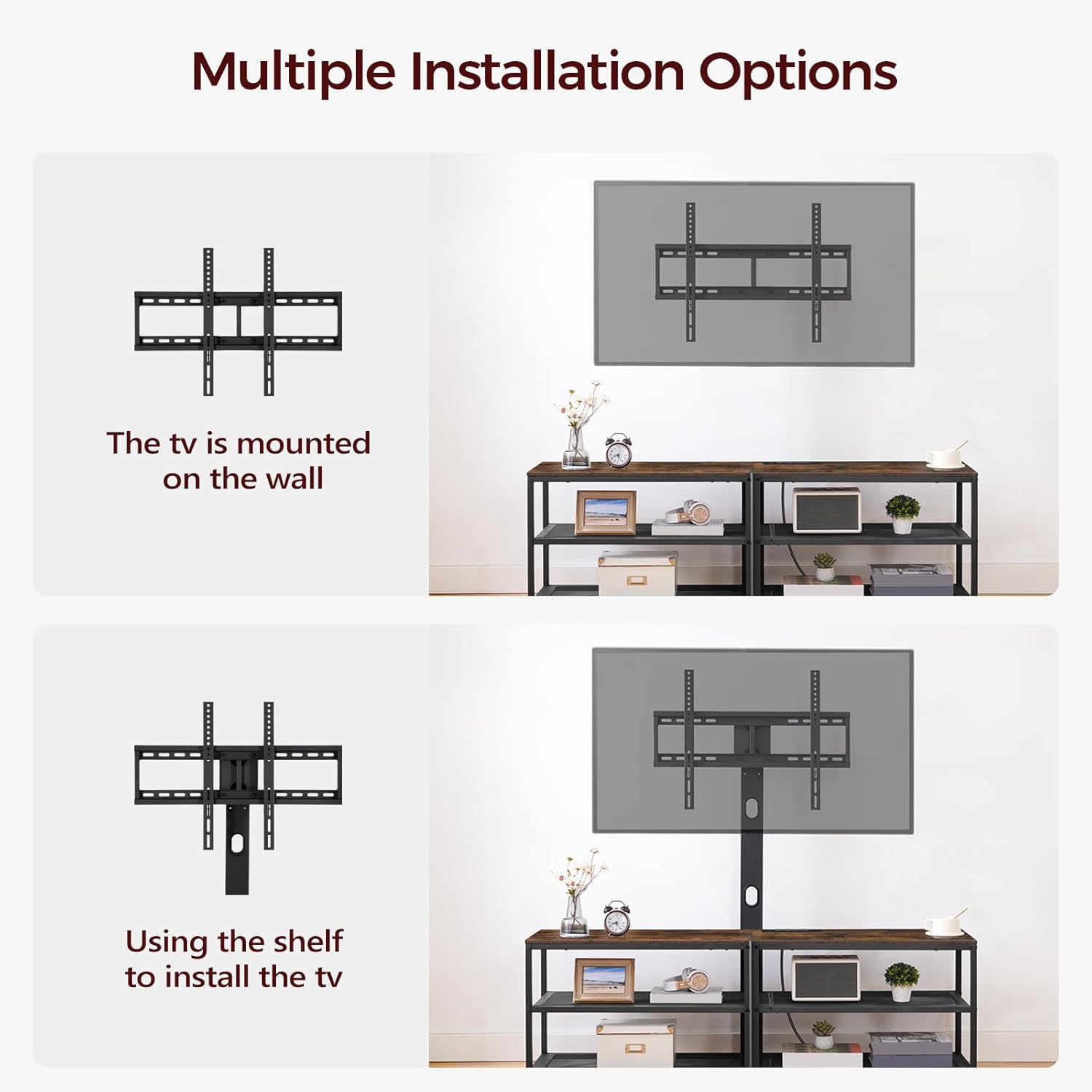 Multiple Installation Options

The tv is mounted on the wall

Using the shelf to install the tv