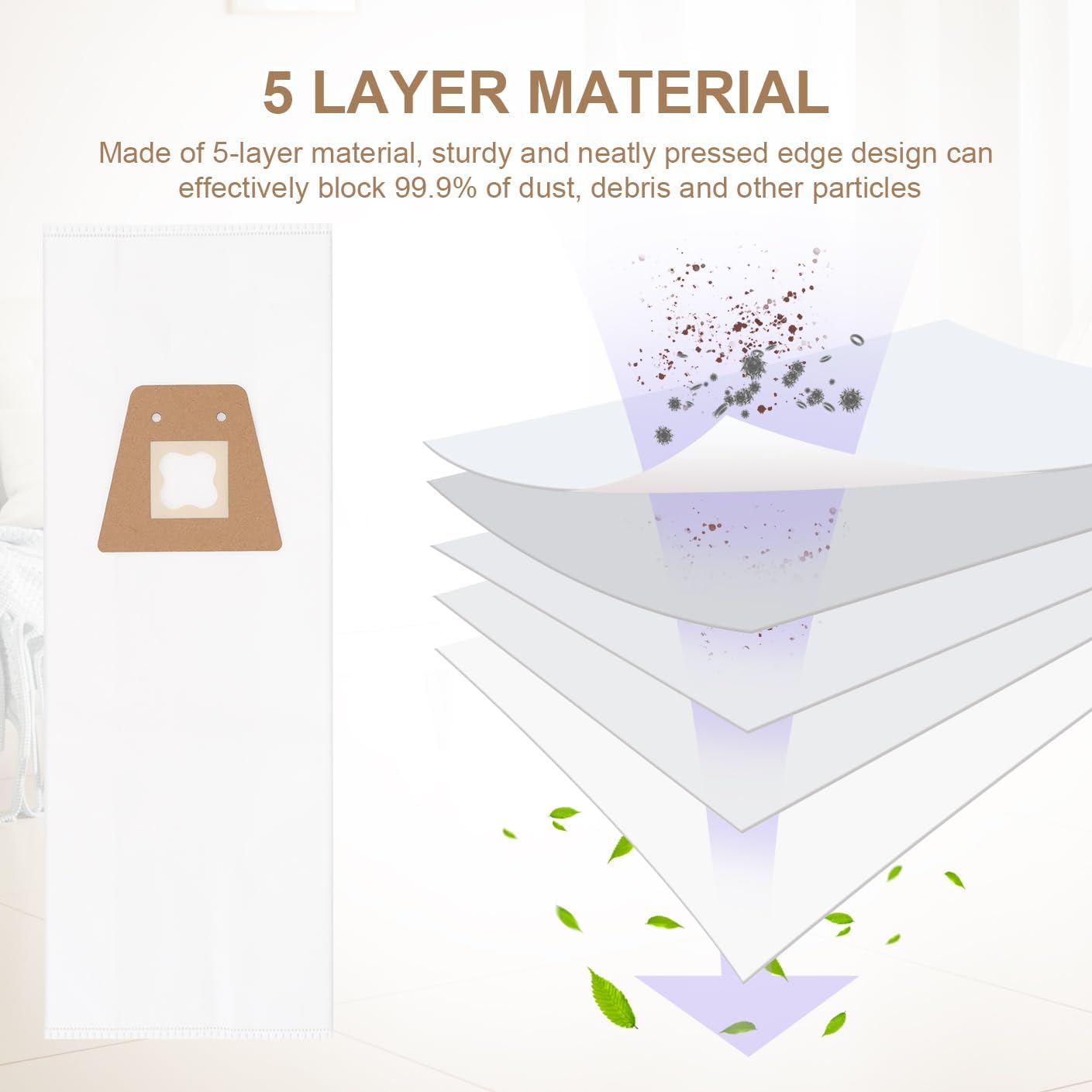 5 LAYER MATERIAL

Made of 5-layer material, sturdy and neatly pressed edge design can effectively block 99.9% of dust, debris and other particles