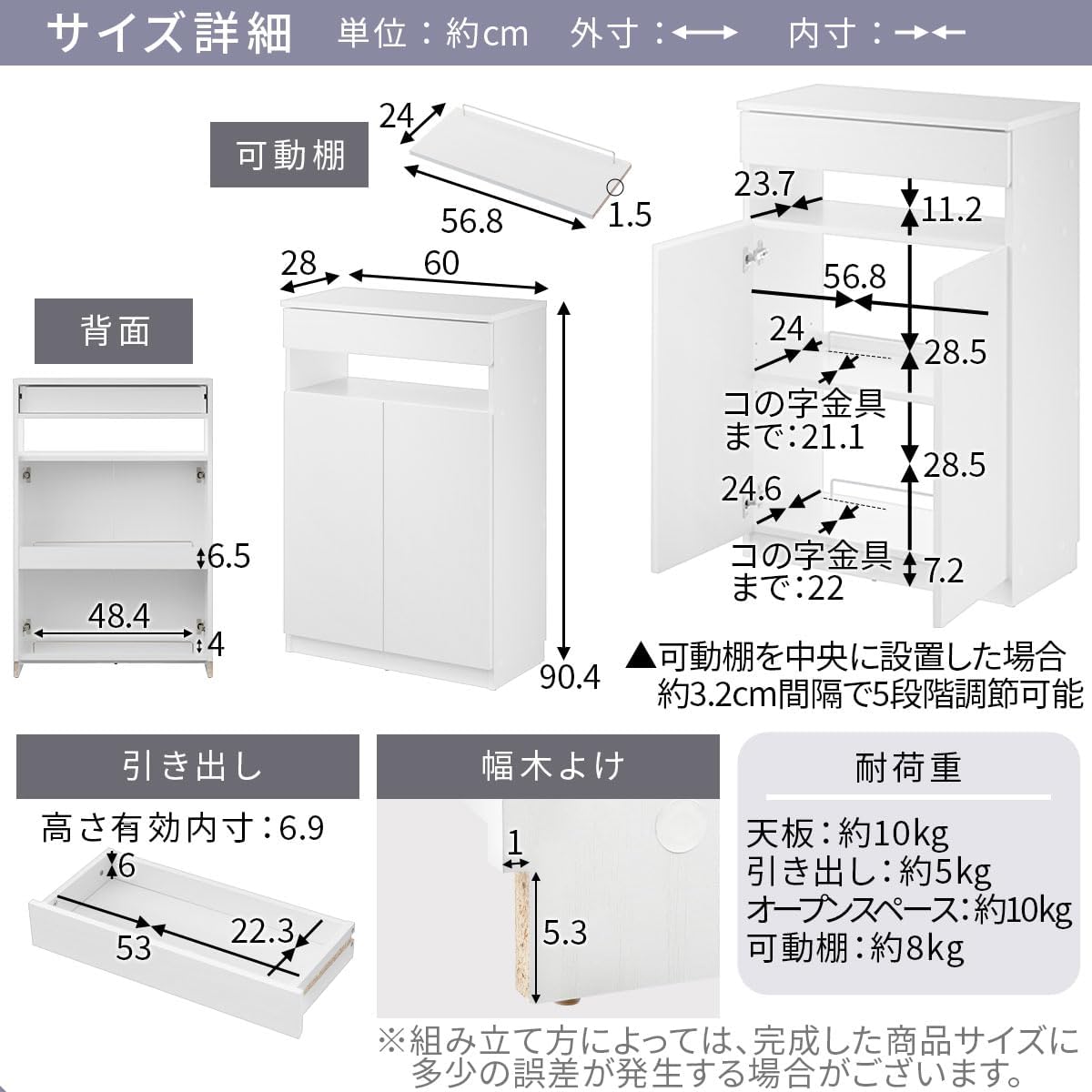 サイズ詳細 単位：約cm 外寸：⟷ 内寸：→←

可動棚

24

56.8

1.5

28

60

90.4

背面

6.5

48.4

4

23.7

11.2

56.8

24

28.5

コの字金具まで：21.1

28.5

24.6

コの字金具まで：22

7.2

▲可動棚を中央に設置した場合
約3.2cm間隔で5段階調節可能

引き出し

高さ有効内寸：6.9

6

53

22.3

幅木よけ

1

5.3

耐荷重

天板：約10kg
引き出し：約5kg
オープンスペース：約10kg
可動棚：約8kg

※組み立て方によっては、完成した商品サイズに多少の誤差が発生する場合がございます。