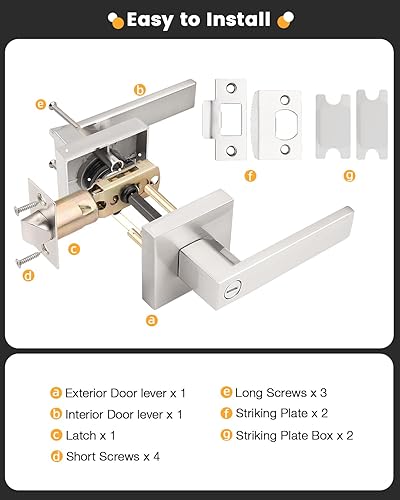 Easy to Install

b
e
f
g
c
d
a

a Exterior Door lever x 1
b Interior Door lever x 1
c Latch x 1
d Short Screws x 4
e Long Screws x 3
f Striking Plate x 2
g Striking Plate Box x 2