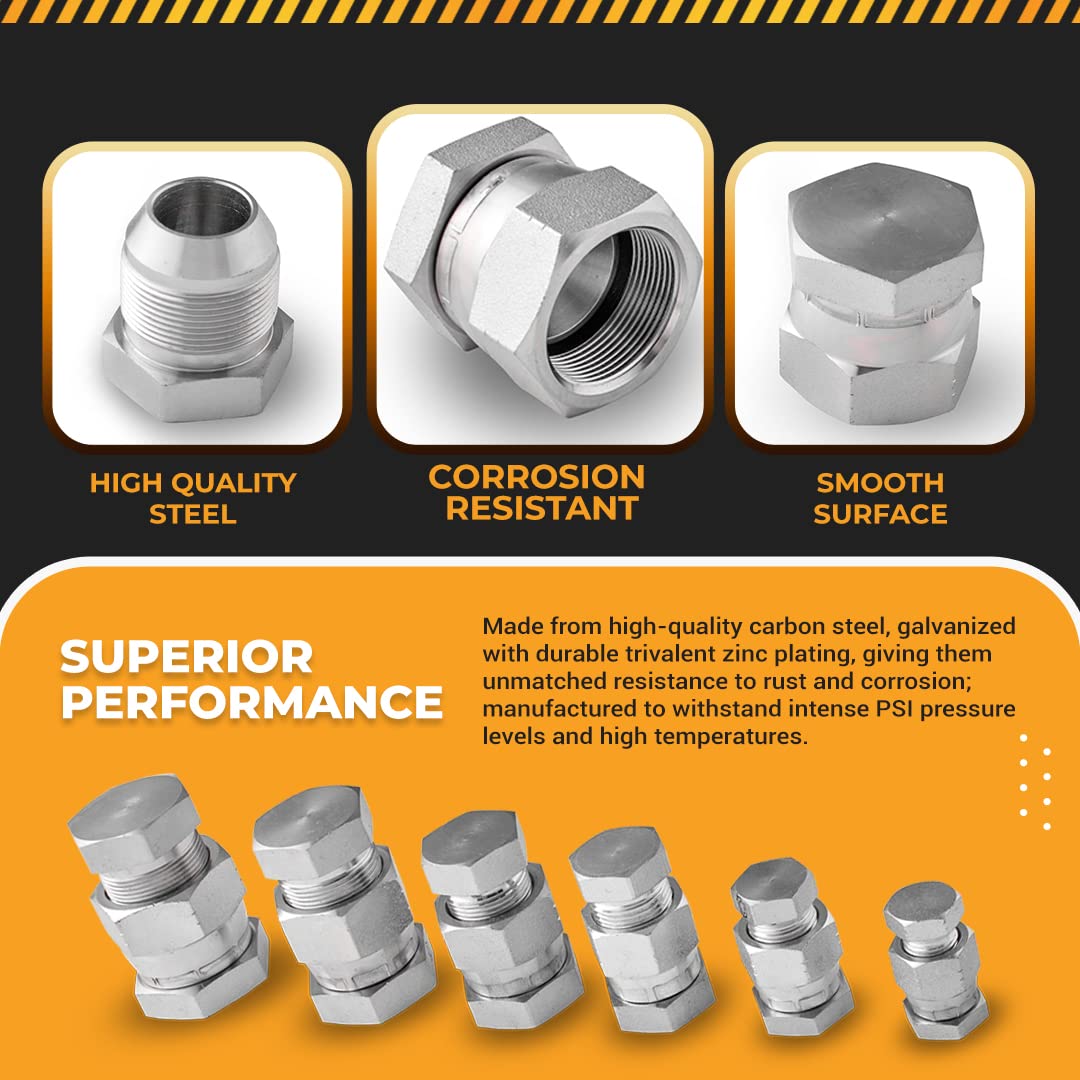 HIGH QUALITY STEEL

CORROSION RESISTANT

SMOOTH SURFACE

SUPERIOR PERFORMANCE

Made from high-quality carbon steel, galvanized with durable trivalent zinc plating, giving them unmatched resistance to rust and corrosion; manufactured to withstand intense PSI pressure levels and high temperatures.