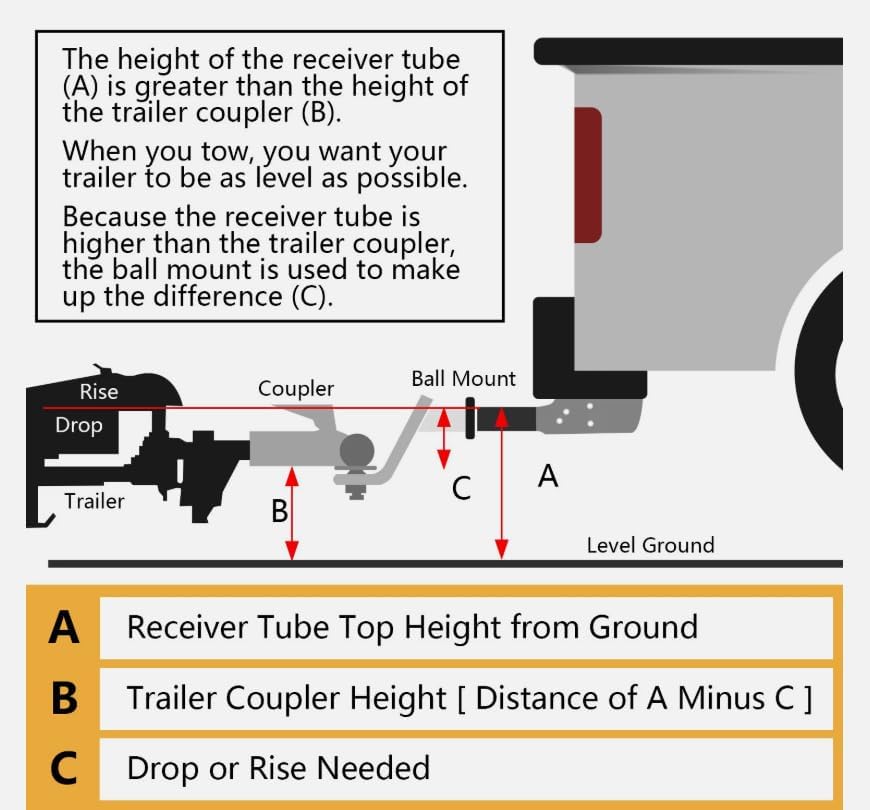 The height of the receiver tube (A) is greater than the height of the trailer coupler (B).

When you tow, you want your trailer to be as level as possible.

Because the receiver tube is higher than the trailer coupler, the ball mount is used to make up the difference (C).

Rise
Drop
Trailer
Coupler
Ball Mount
B
C
A
Level Ground

| A | Receiver Tube Top Height from Ground |
|---|---|
| B | Trailer Coupler Height [ Distance of A Minus C ] |
| C | Drop or Rise Needed |