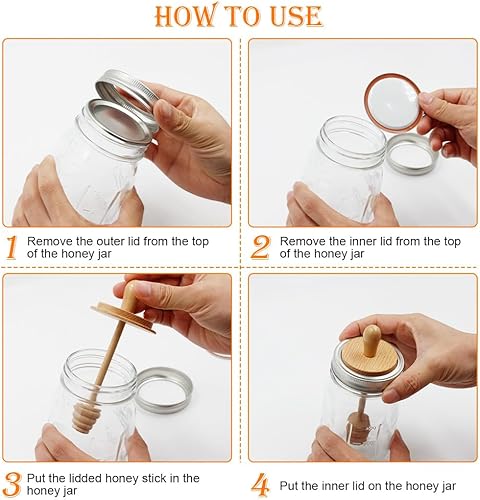 HOW TO USE

1 Remove the outer lid from the top of the honey jar

2 Remove the inner lid from the top of the honey jar

3 Put the lidded honey stick in the honey jar

4 Put the inner lid on the honey jar