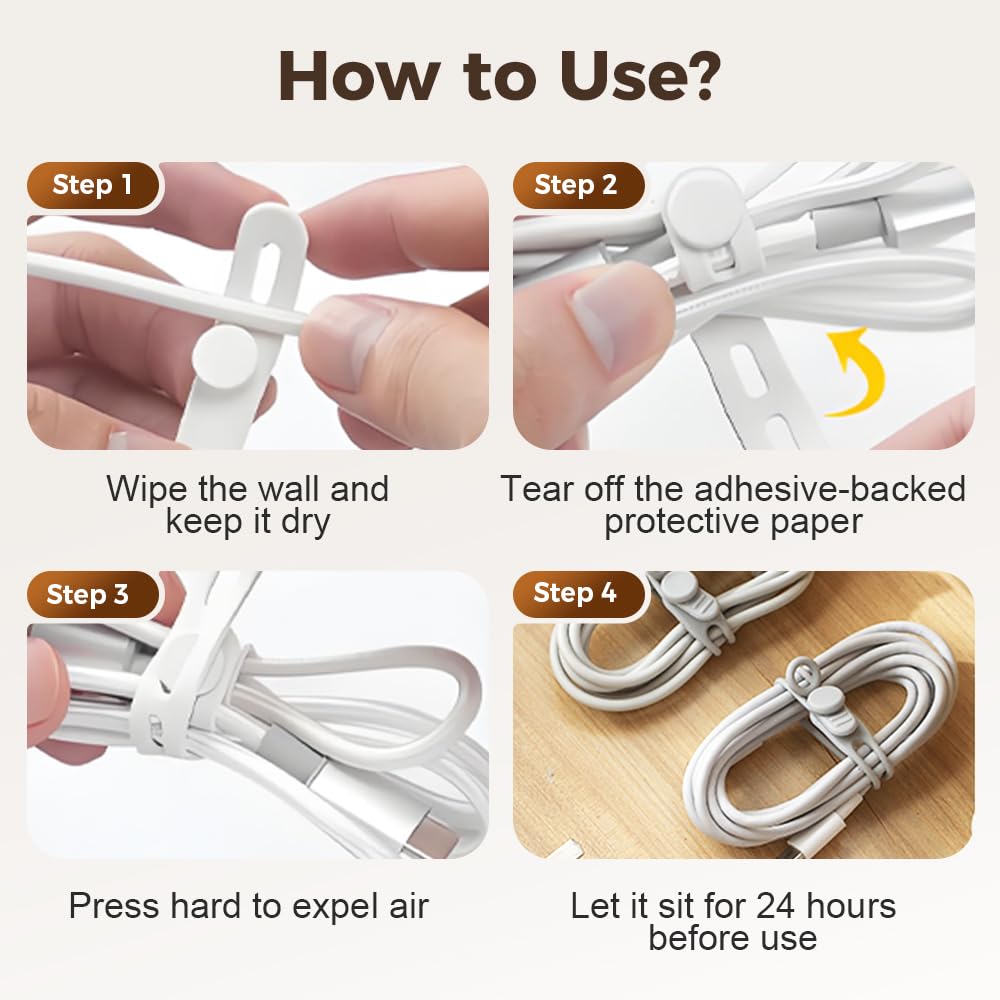 How to Use?

Step 1

Wipe the wall and keep it dry

Step 2

Tear off the adhesive-backed protective paper

Step 3

Press hard to expel air

Step 4

Let it sit for 24 hours before use