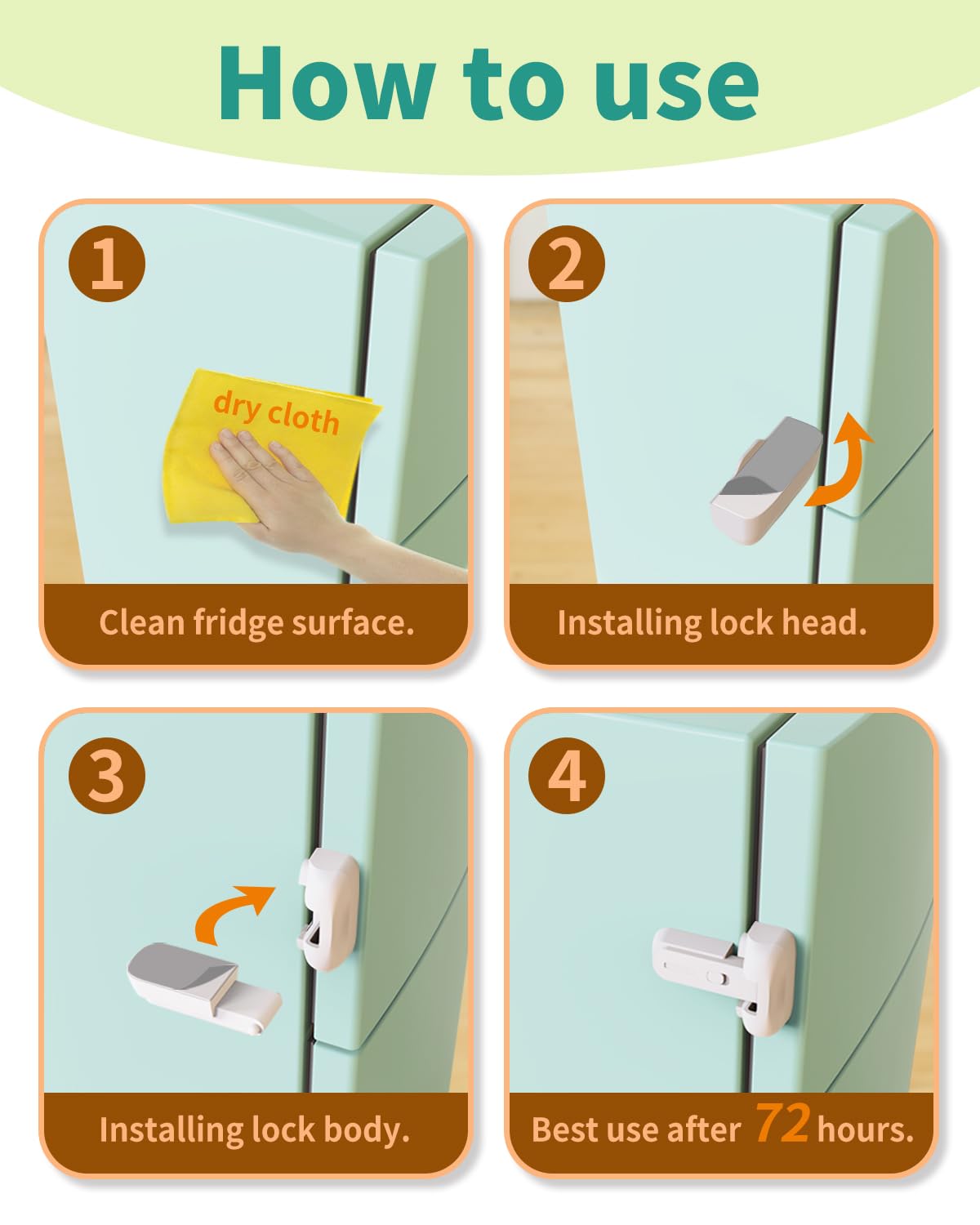 How to use

1

dry cloth

Clean fridge surface.

2

Installing lock head.

3

Installing lock body.

4

Best use after 72 hours.