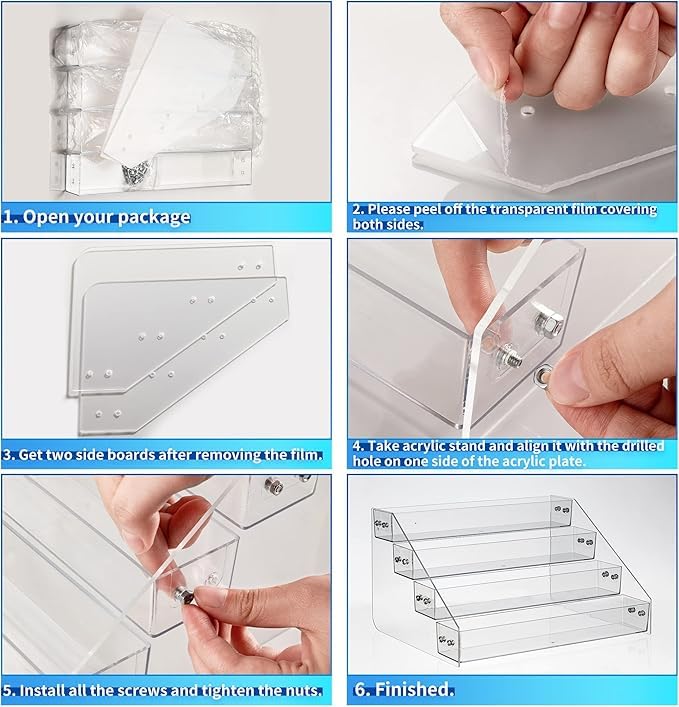 1. Open your package

2. Please peel off the transparent film covering both sides.

3. Get two side boards after removing the film.

4. Take acrylic stand and align it with the drilled hole on one side of the acrylic plate.

5. Install all the screws and tighten the nuts.

6. Finished.