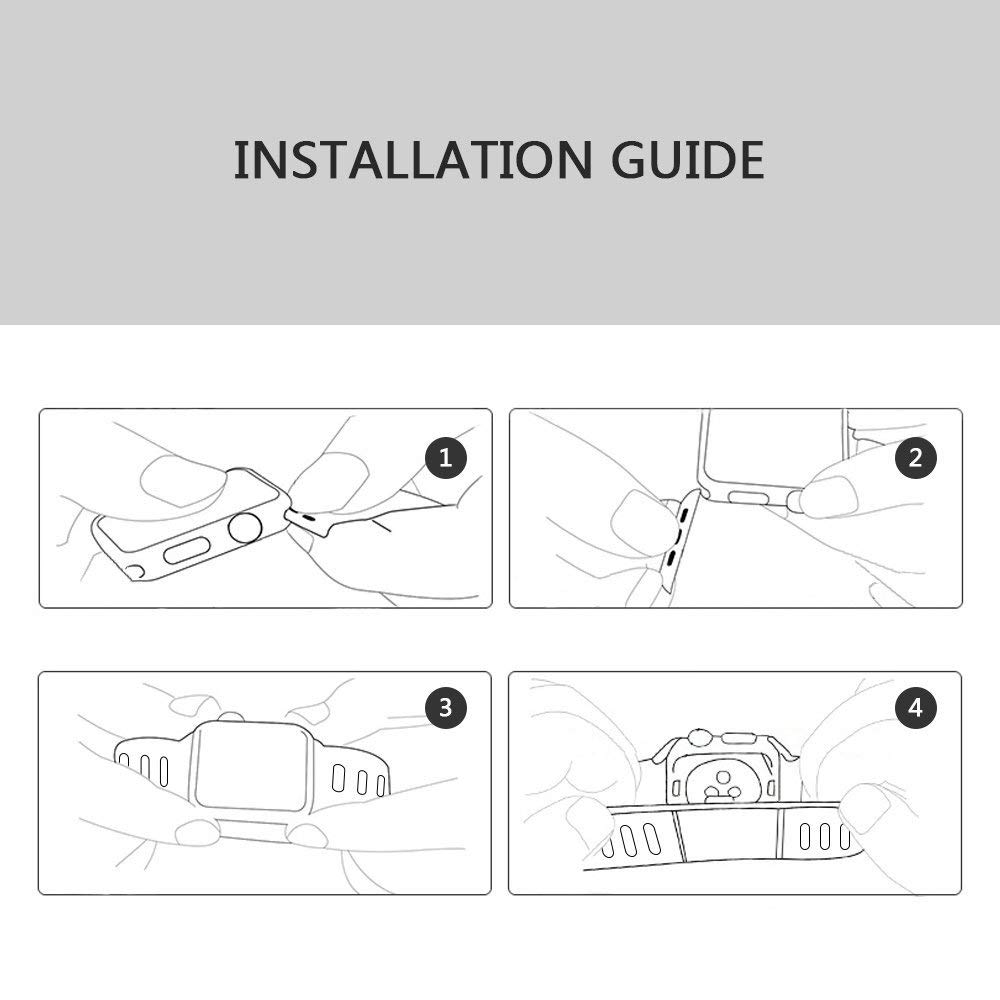 INSTALLATION GUIDE

1

2

3

4