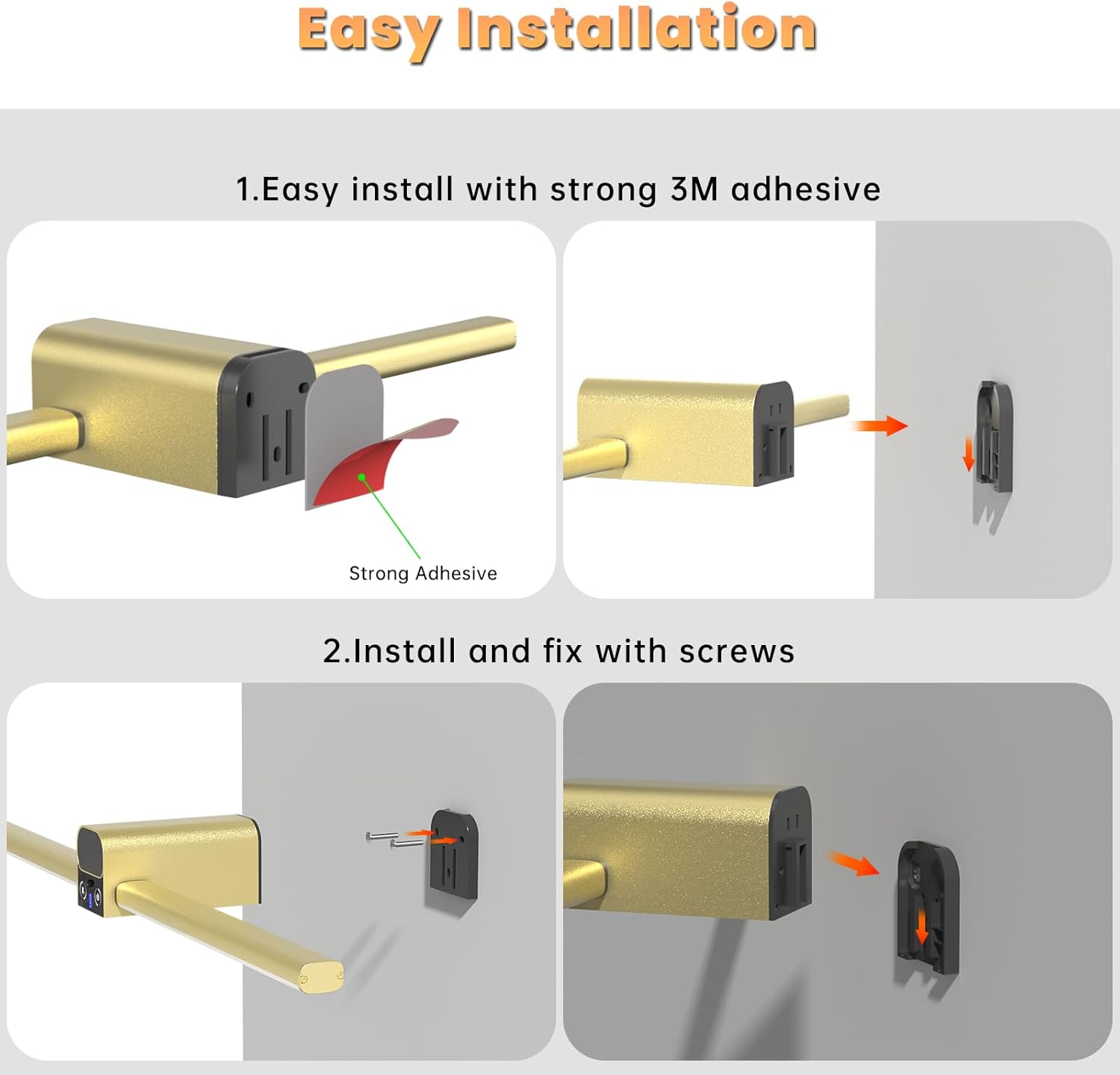 Easy Installation

1.Easy install with strong 3M adhesive

Strong Adhesive

2.Install and fix with screws