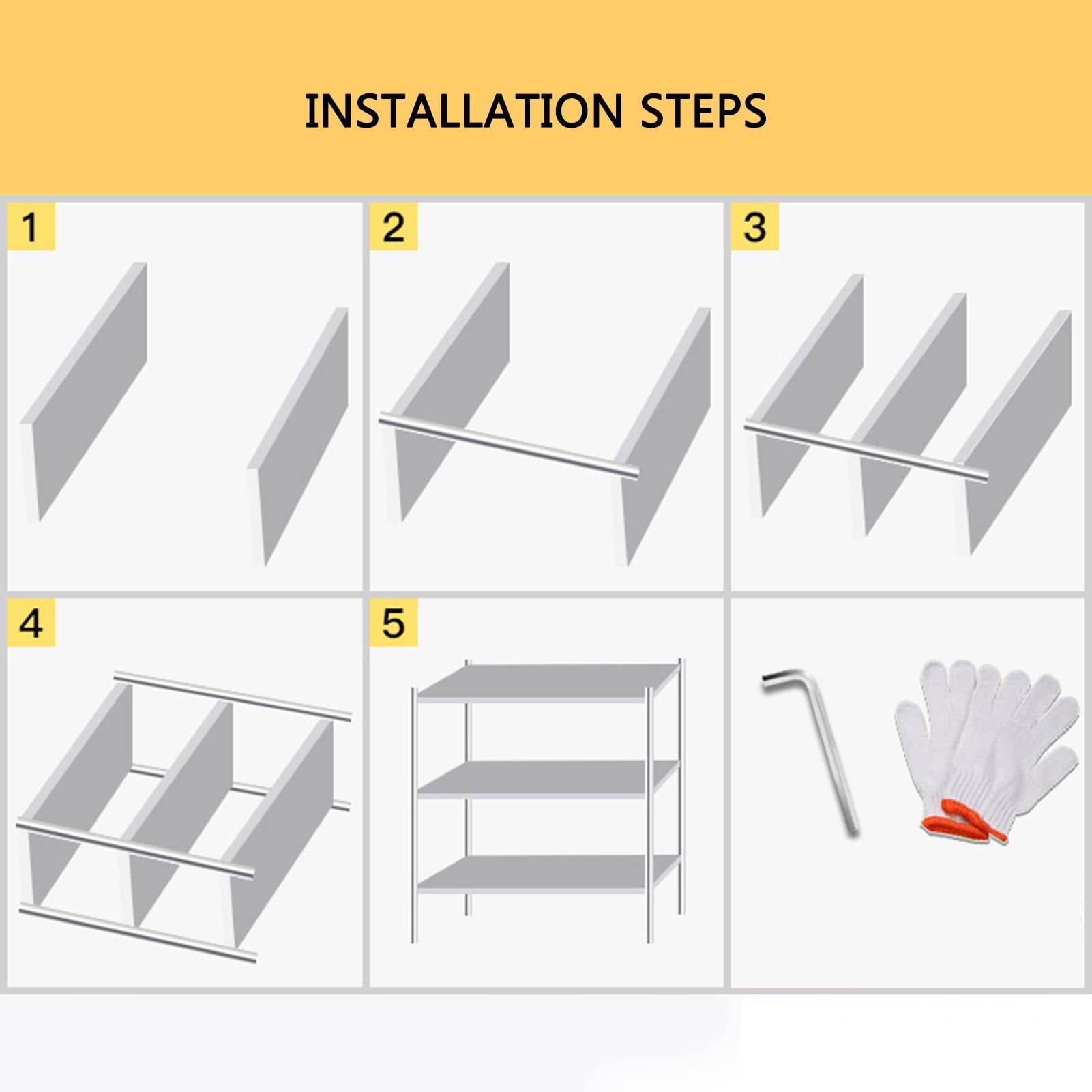 INSTALLATION STEPS

1

2

3

4

5