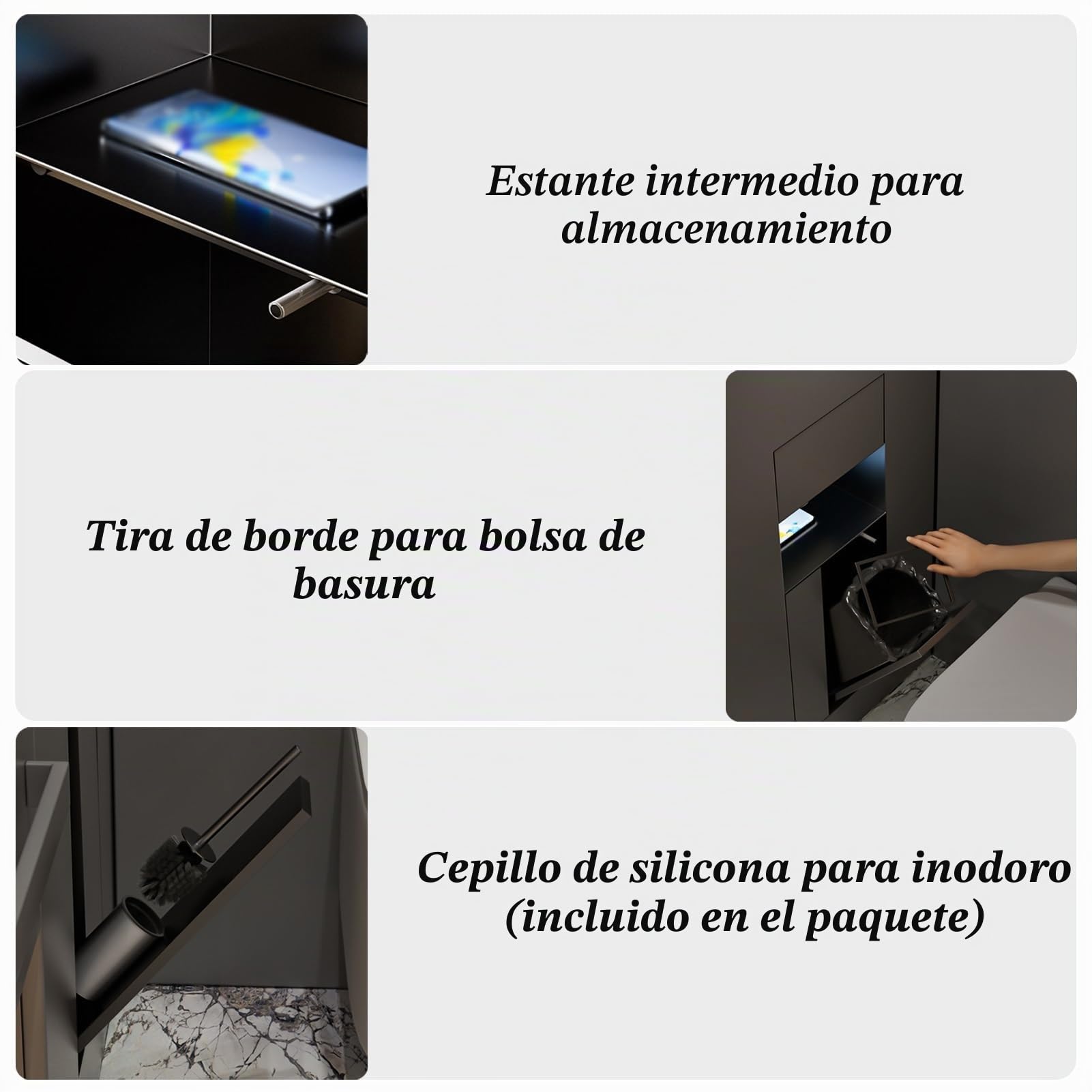 Estante intermedio para almacenamiento

Tira de borde para bolsa de basura

Cepillo de silicona para inodoro (incluido en el paquete)