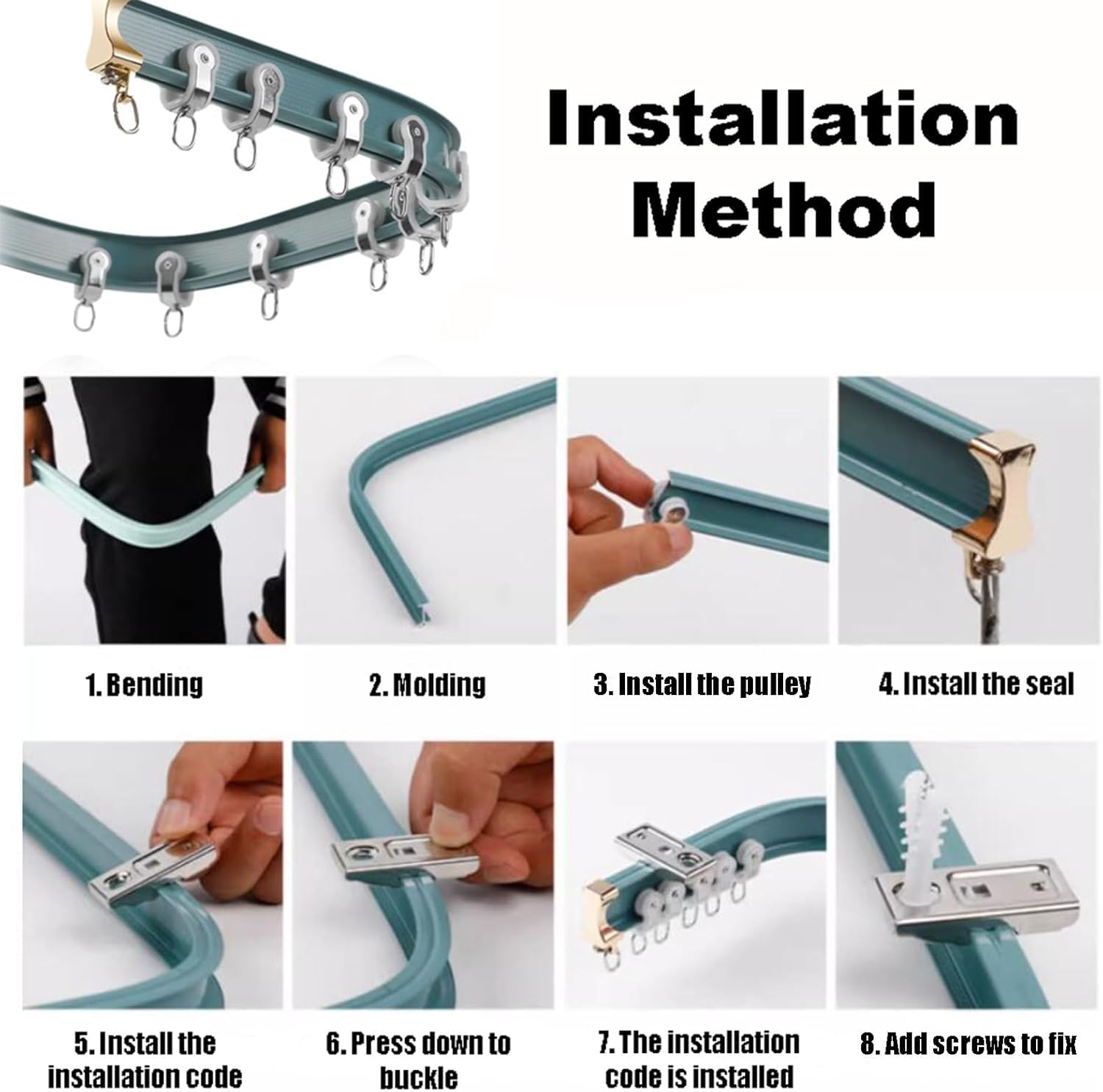 Installation Method

1. Bending

2. Molding

3. Install the pulley

4. Install the seal

5. Install the installation code

6. Press down to buckle

7. The installation code is installed

8. Add screws to fix