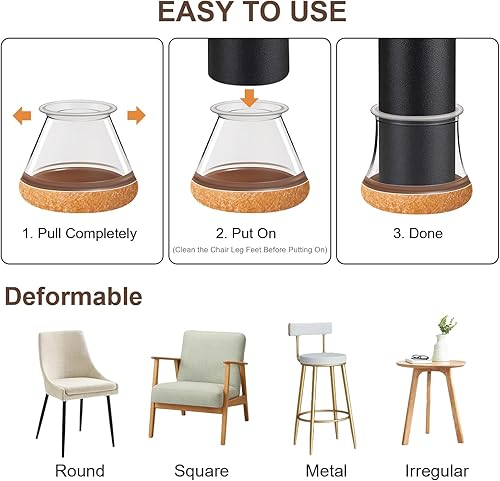 EASY TO USE

1. Pull Completely

2. Put On
(Clean the Chair Leg Feet Before Putting On)

3. Done

Deformable

Round

Square

Metal

Irregular