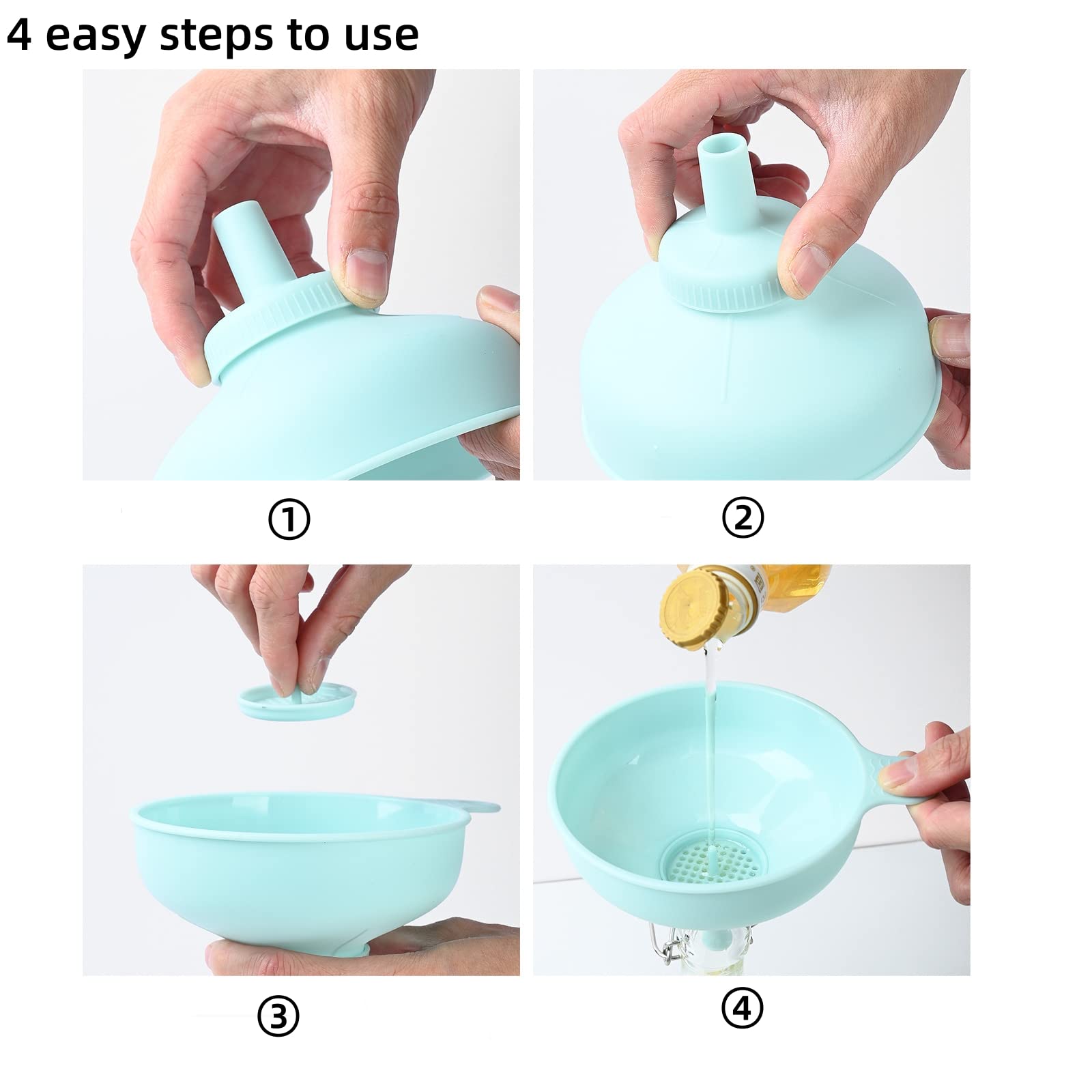 4 easy steps to use

①

②

③

④