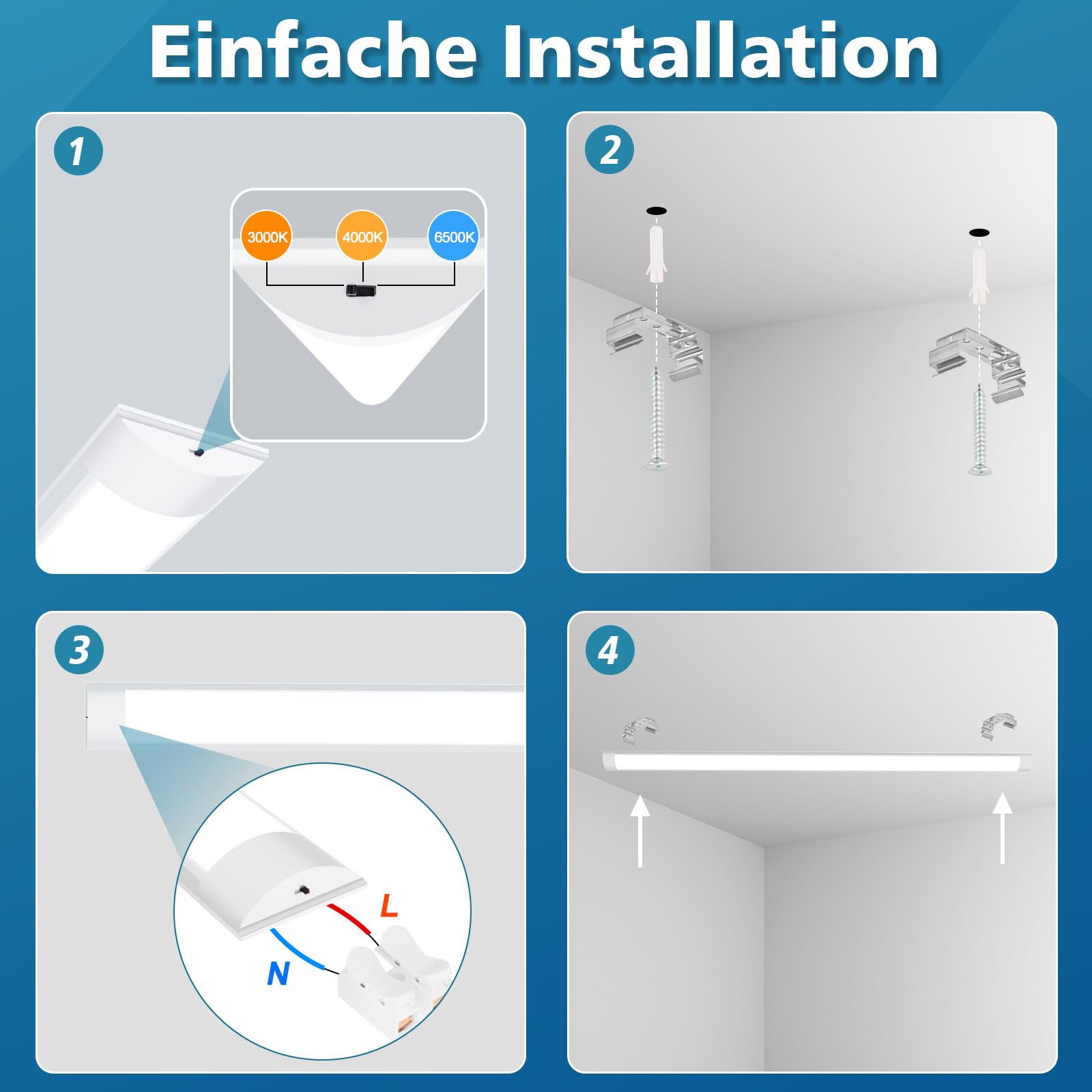 Einfache Installation

1

3000K
4000K
6500K

2

3

L
N

4