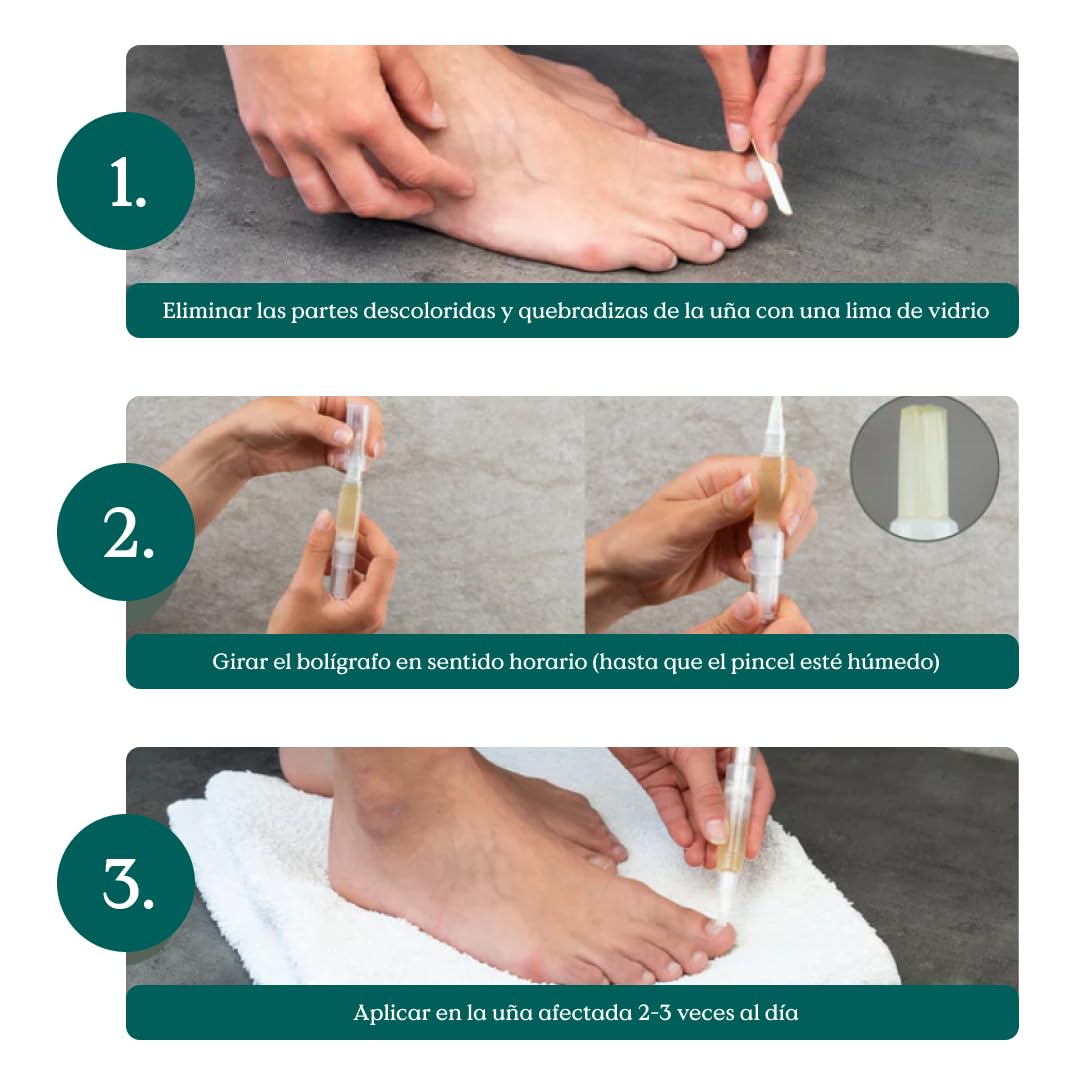 1.

Eliminar las partes descoloridas y quebradizas de la uña con una lima de vidrio

2.

Girar el bolígrafo en sentido horario (hasta que el pincel esté húmedo)

3.

Aplicar en la uña afectada 2-3 veces al día