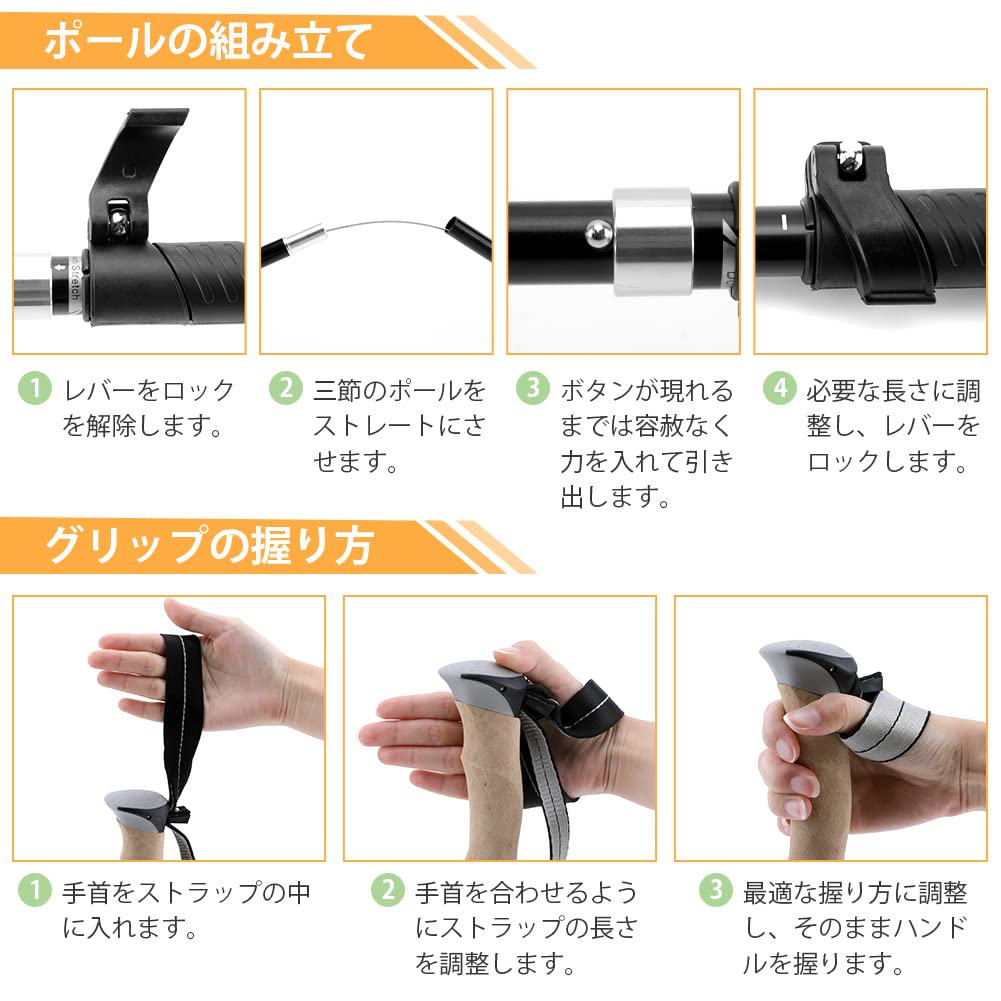 ポールの組み立て

Stretch

1 レバーをロックを解除します。

2 三節のポールをストレートにさせます。

3 ボタンが現れるまでは容赦なく力を入れて引き出します。

4 必要な長さに調整し、レバーをロックします。

グリップの握り方

1 手首をストラップの中に入れます。

2 手首を合わせるようにストラップの長さを調整します。

3 最適な握り方に調整し、そのままハンドルを握ります。