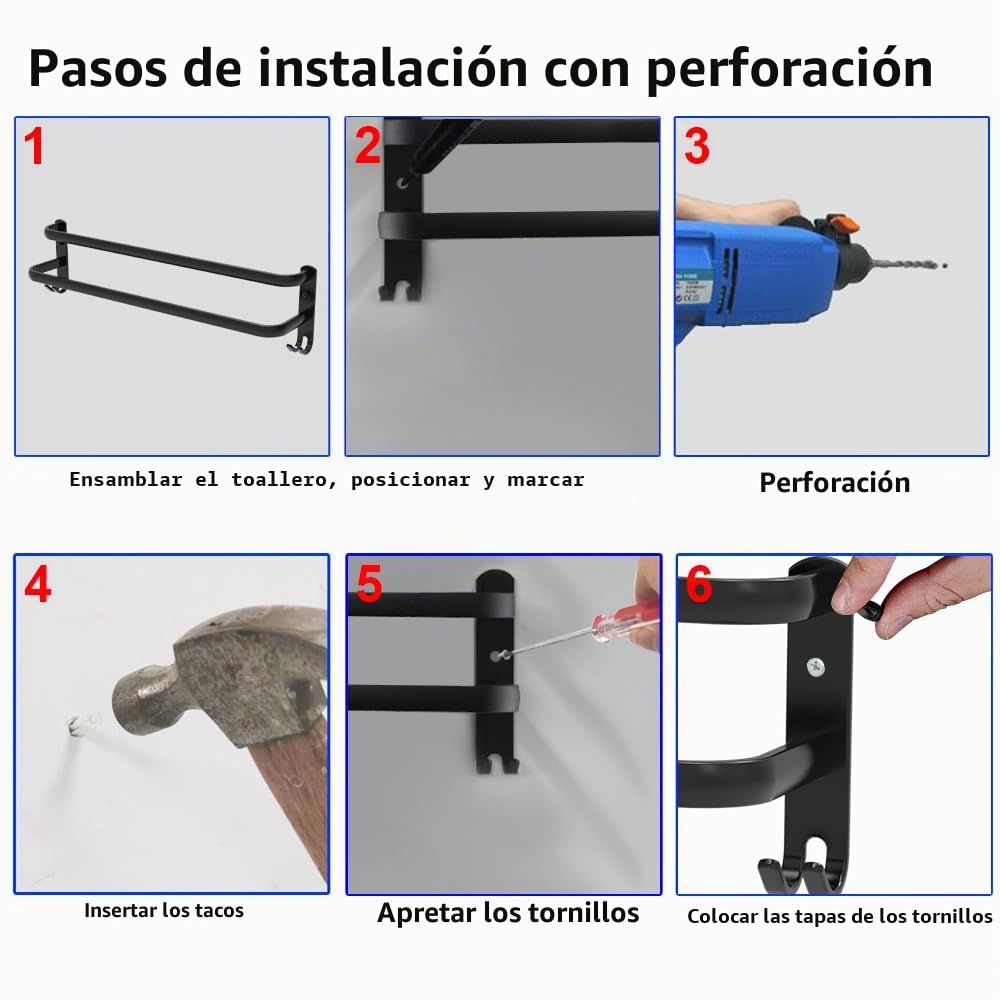 Pasos de instalación con perforación

1

2

3

Ensamblar el toallero, posicionar y marcar

Perforación

4

5

6

Insertar los tacos

Apretar los tornillos

Colocar las tapas de los tornillos