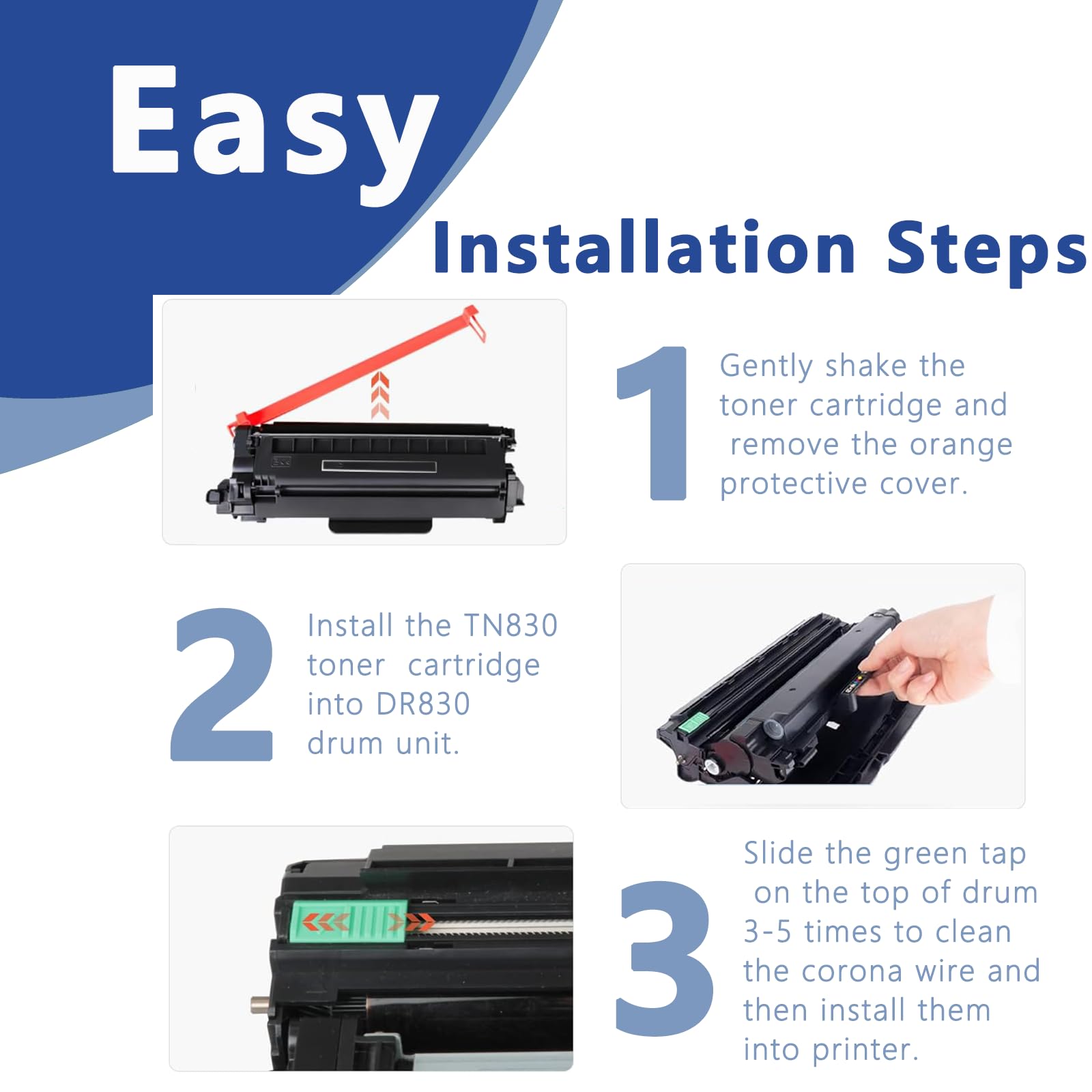 Easy

Installation Steps

1 Gently shake the toner cartridge and remove the orange protective cover.

2 Install the TN830 toner cartridge into DR830 drum unit.

3 Slide the green tap on the top of drum 3-5 times to clean the corona wire and then install them into printer.