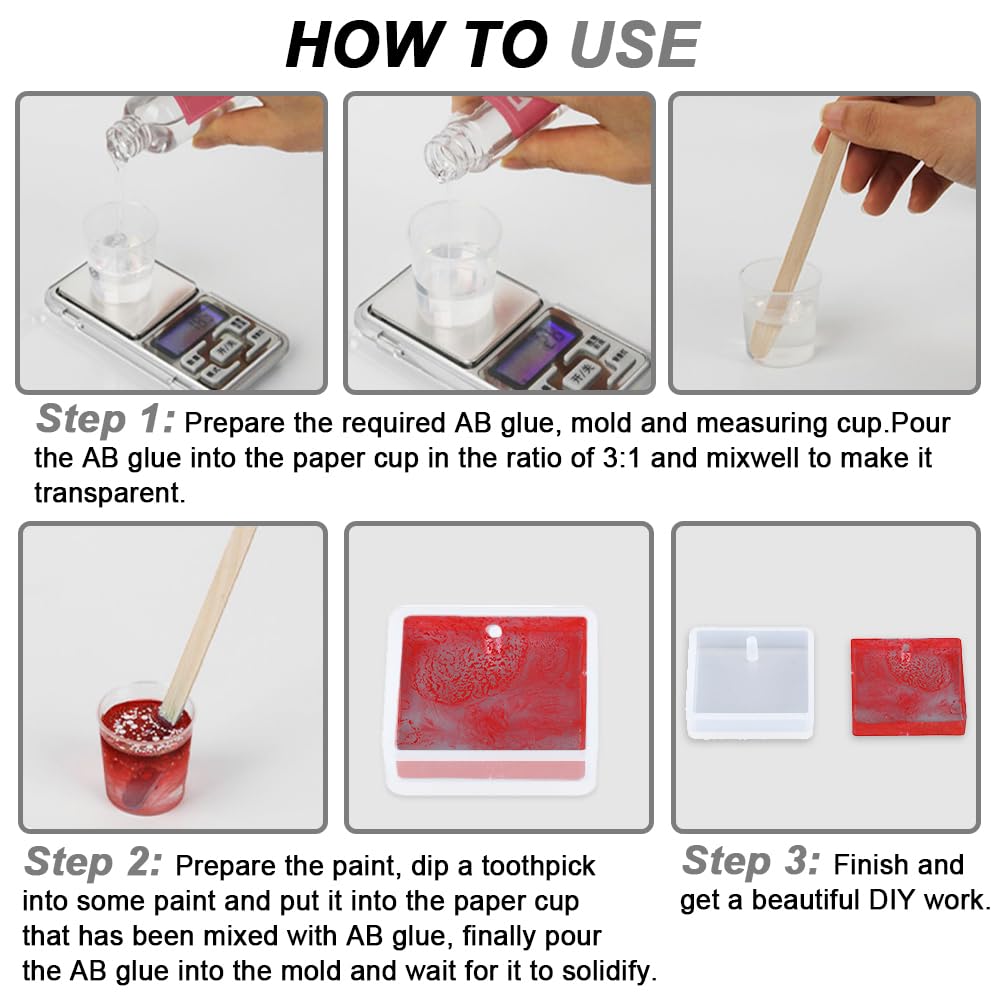 HOW TO USE

Step 1: Prepare the required AB glue, mold and measuring cup.Pour the AB glue into the paper cup in the ratio of 3:1 and mixwell to make it transparent.

Step 2: Prepare the paint, dip a toothpick into some paint and put it into the paper cup that has been mixed with AB glue, finally pour the AB glue into the mold and wait for it to solidify.

Step 3: Finish and get a beautiful DIY work.