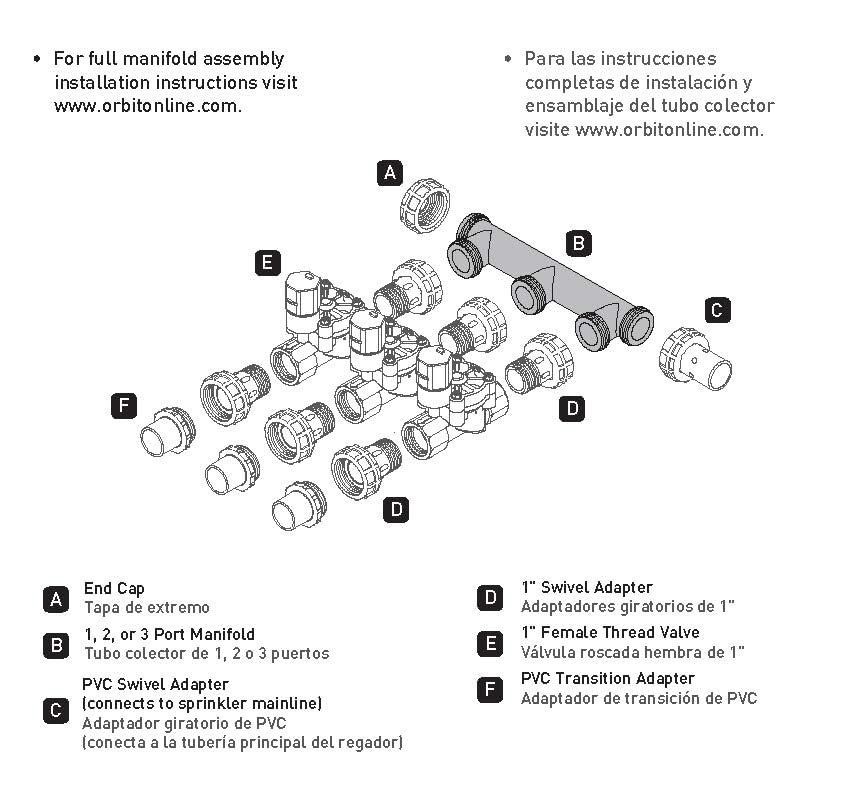 • For full manifold assembly installation instructions visit www.orbitonline.com.

• Para las instrucciones completas de instalación y ensamblaje del tubo colector visite www.orbitonline.com.

A

B

E

C

F

D

D

A End Cap
Tapa de extremo

B 1, 2, or 3 Port Manifold
Tubo colector de 1, 2 o 3 puertos

C PVC Swivel Adapter (connects to sprinkler mainline)
Adaptador giratorio de PVC (conecta a la tubería principal del regador)

D 1" Swivel Adapter
Adaptadores giratorios de 1"

E 1" Female Thread Valve
Válvula roscada hembra de 1"

F PVC Transition Adapter
Adaptador de transición de PVC