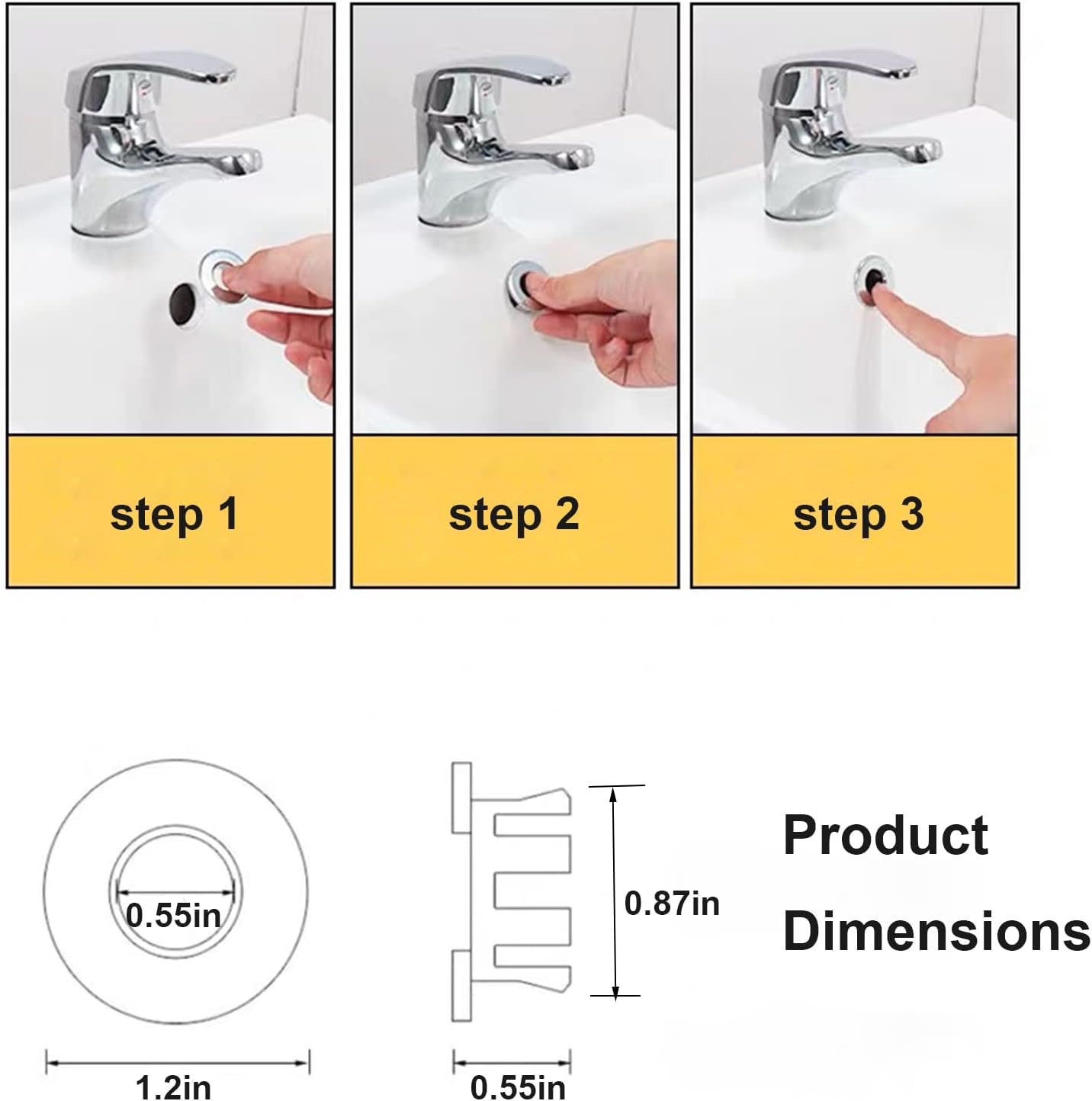 step 1

step 2

step 3

0.55in

1.2in

0.87in

0.55in

Product Dimensions