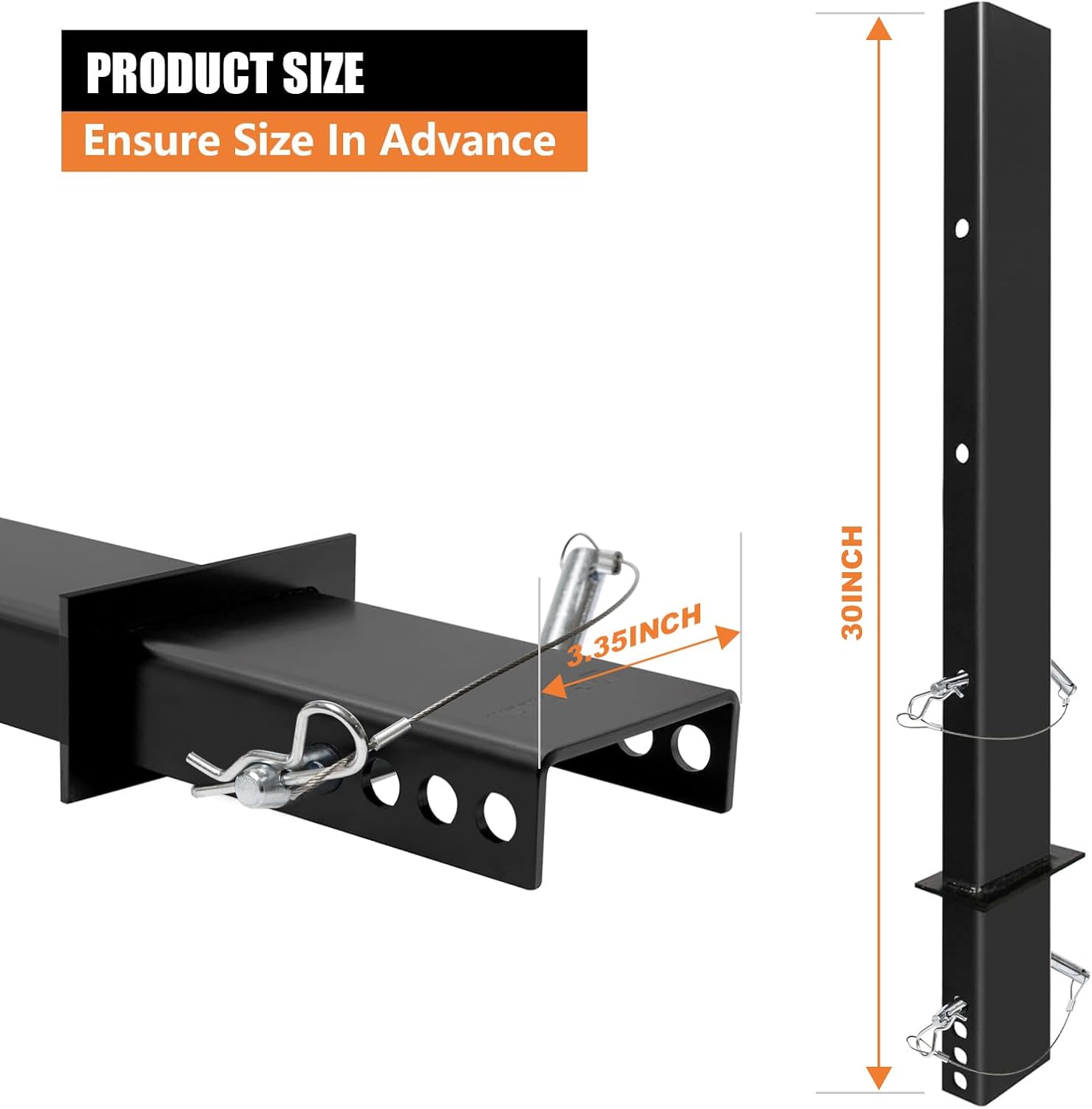 PRODUCT SIZE
Ensure Size In Advance

3.35INCH

30INCH