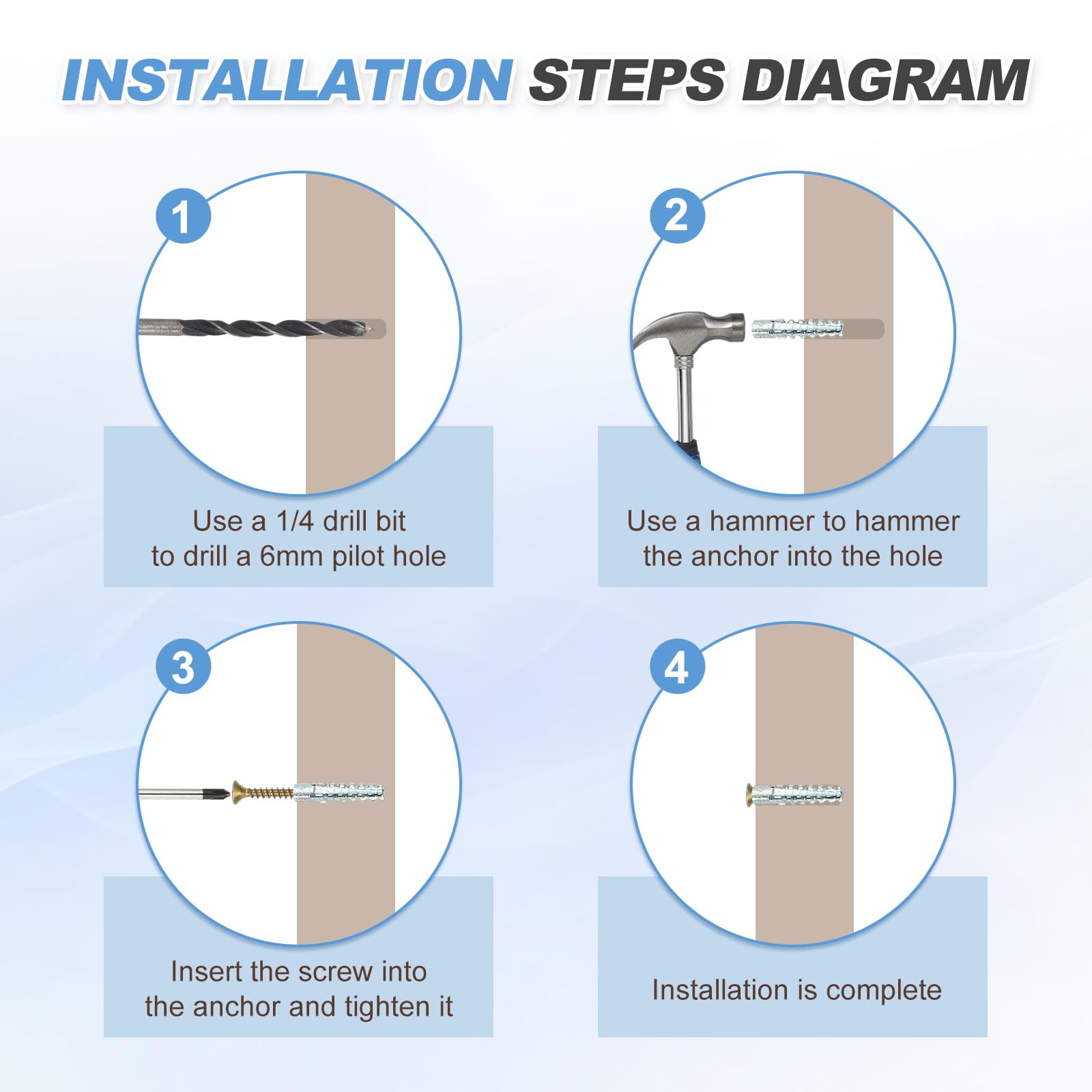 INSTALLATION STEPS DIAGRAM

1

Use a 1/4 drill bit to drill a 6mm pilot hole

2

Use a hammer to hammer the anchor into the hole

3

Insert the screw into the anchor and tighten it

4

Installation is complete