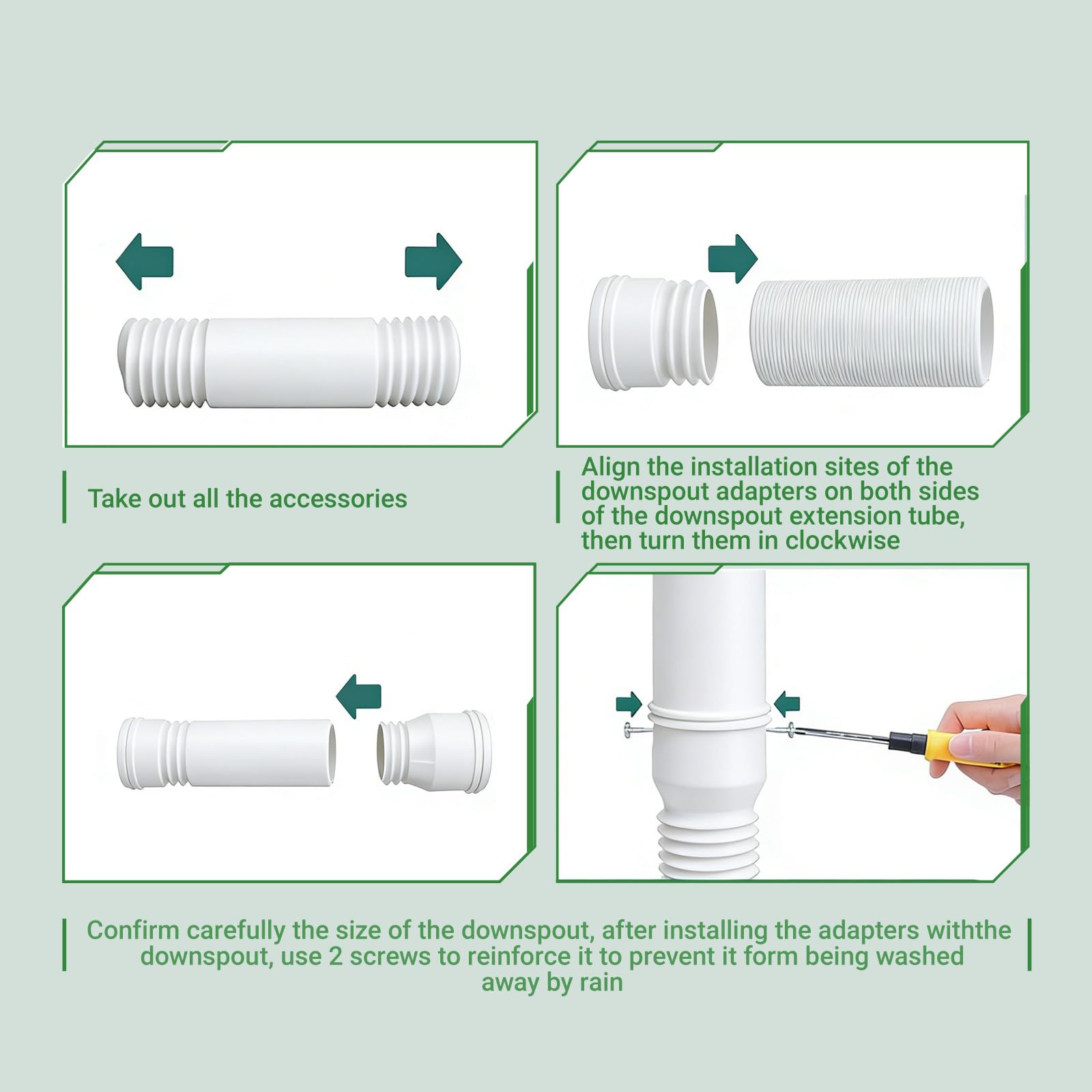 Take out all the accessories

Align the installation sites of the downspout adapters on both sides of the downspout extension tube, then turn them in clockwise

Confirm carefully the size of the downspout, after installing the adapters withthe downspout, use 2 screws to reinforce it to prevent it form being washed away by rain