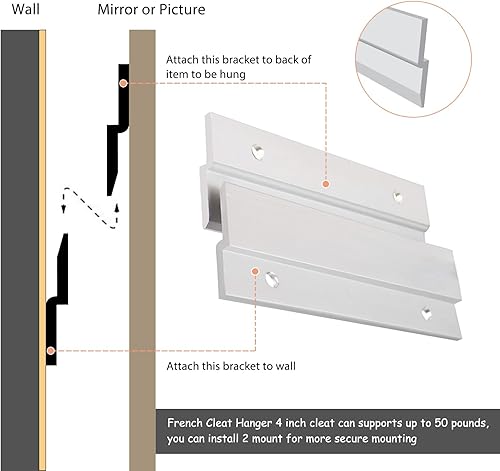 Wall

Mirror or Picture

Attach this bracket to back of item to be hung

Attach this bracket to wall

French Cleat Hanger 4 inch cleat can supports up to 50 pounds, you can install 2 mount for more secure mounting