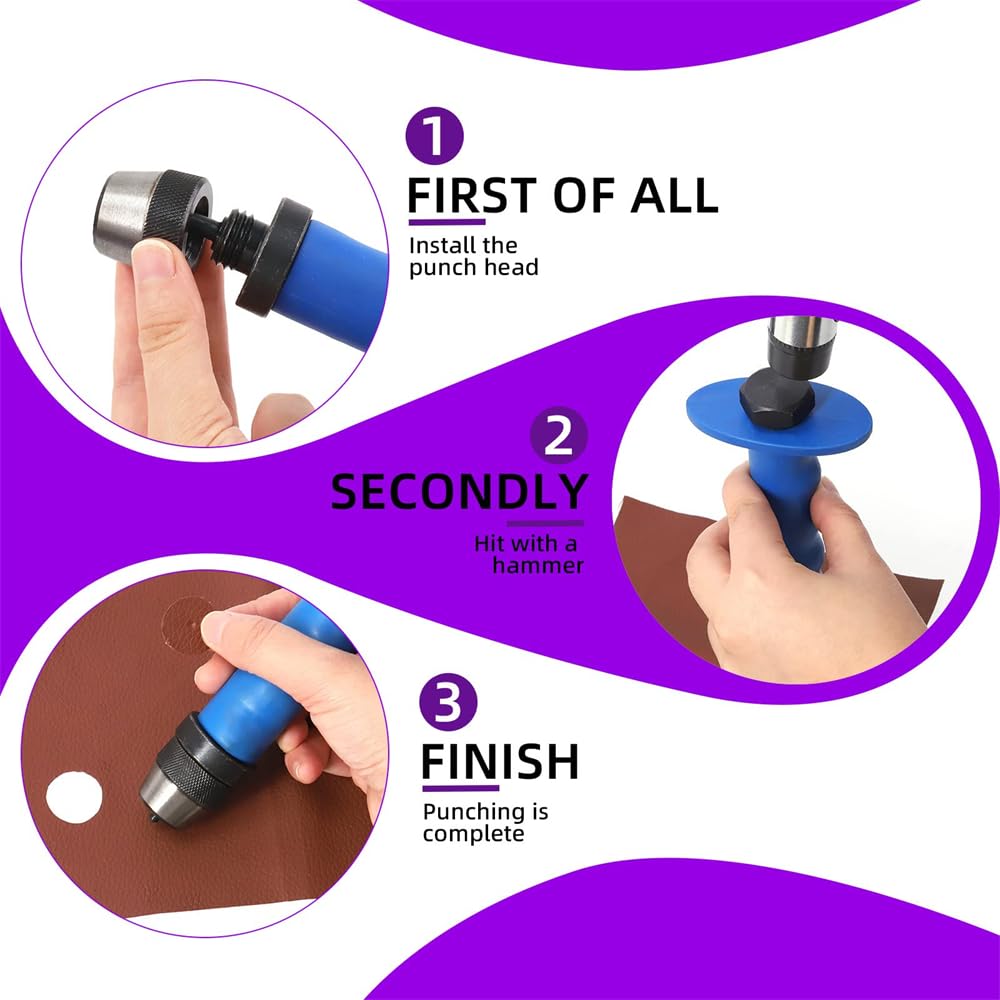 1
FIRST OF ALL
Install the punch head

2
SECONDLY
Hit with a hammer

3
FINISH
Punching is complete