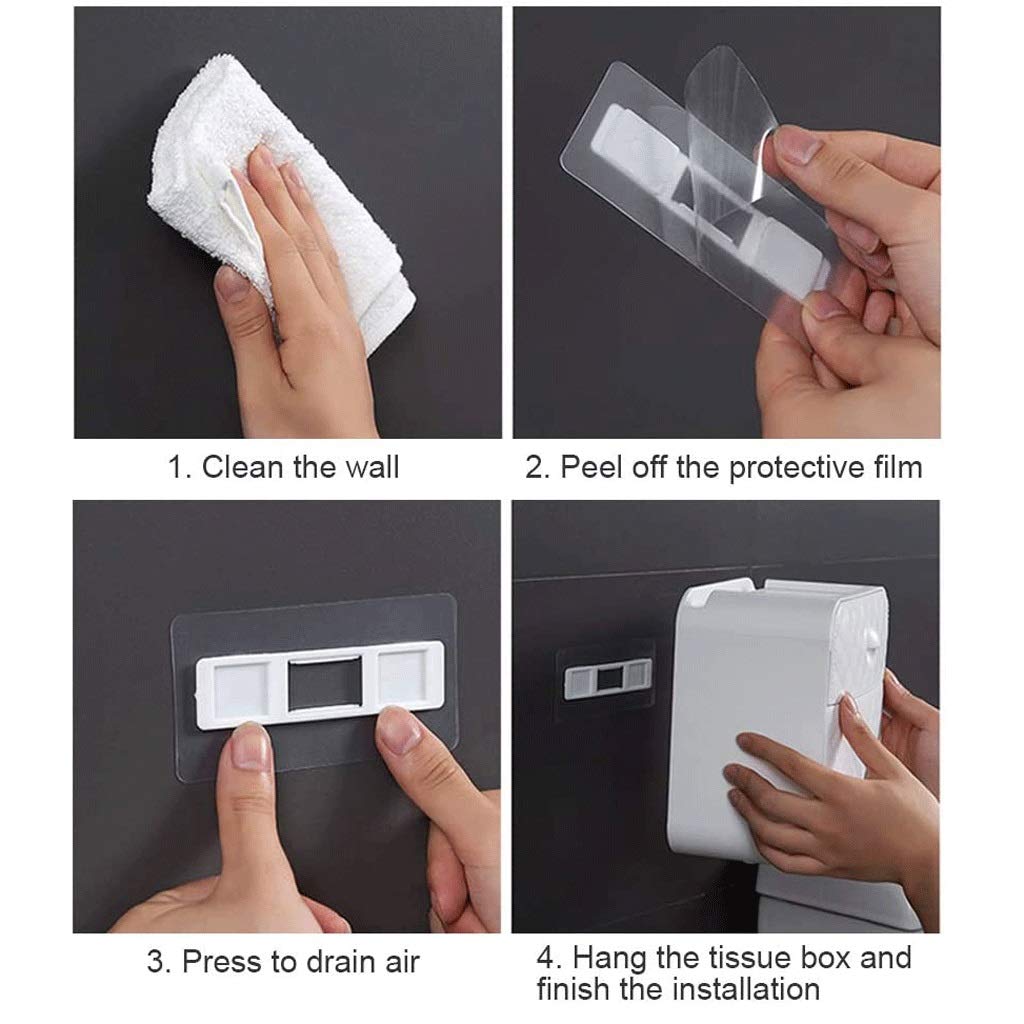 1. Clean the wall

2. Peel off the protective film

3. Press to drain air

4. Hang the tissue box and finish the installation