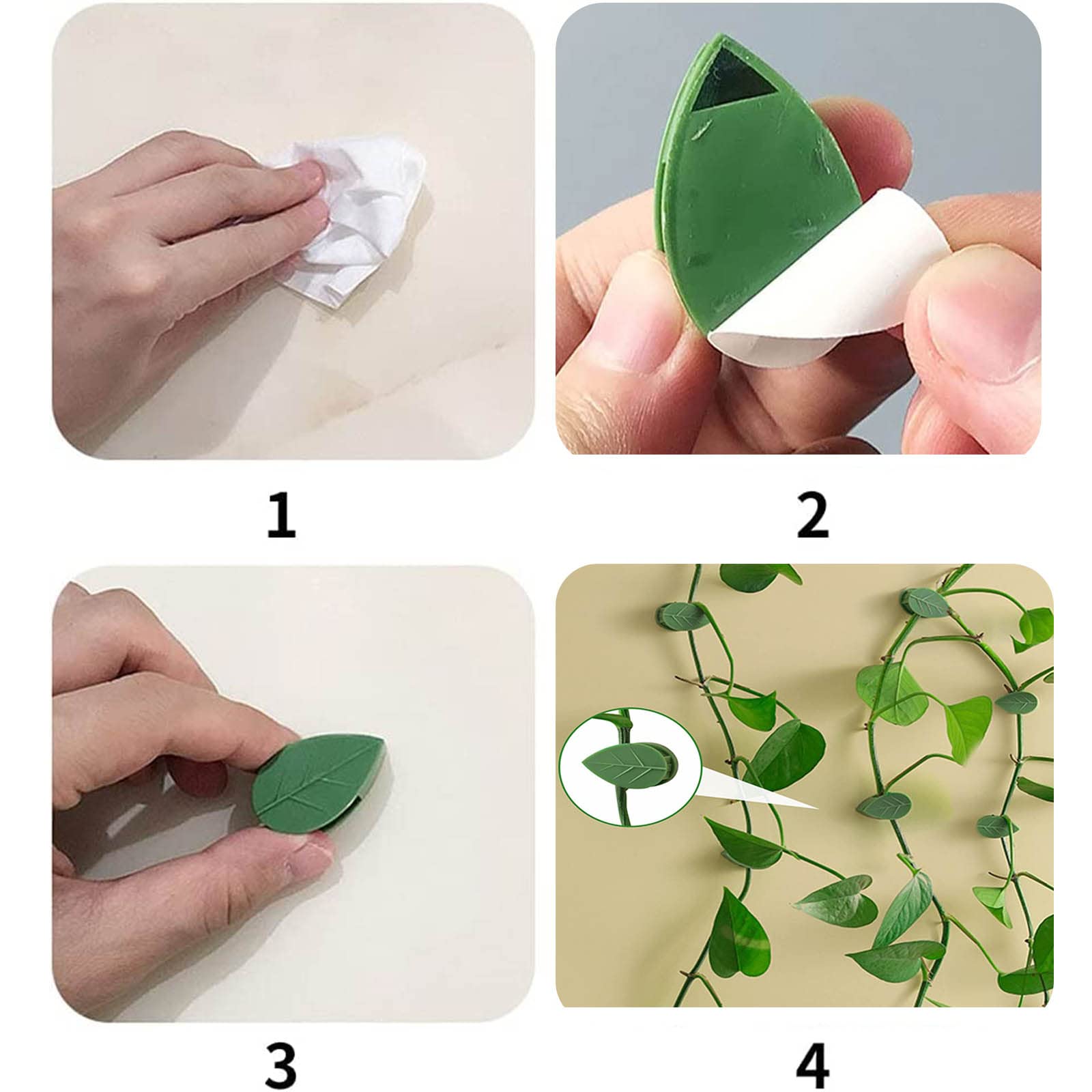 1

2

3

4