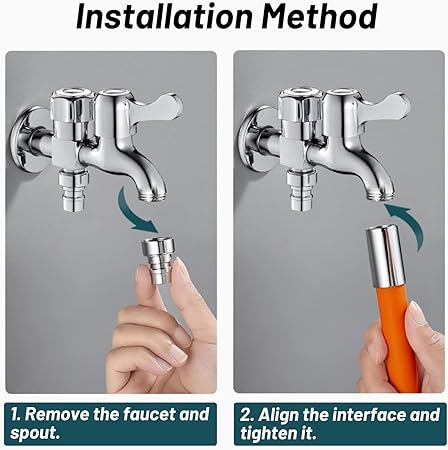 Installation Method

1. Remove the faucet and spout.

2. Align the interface and tighten it.