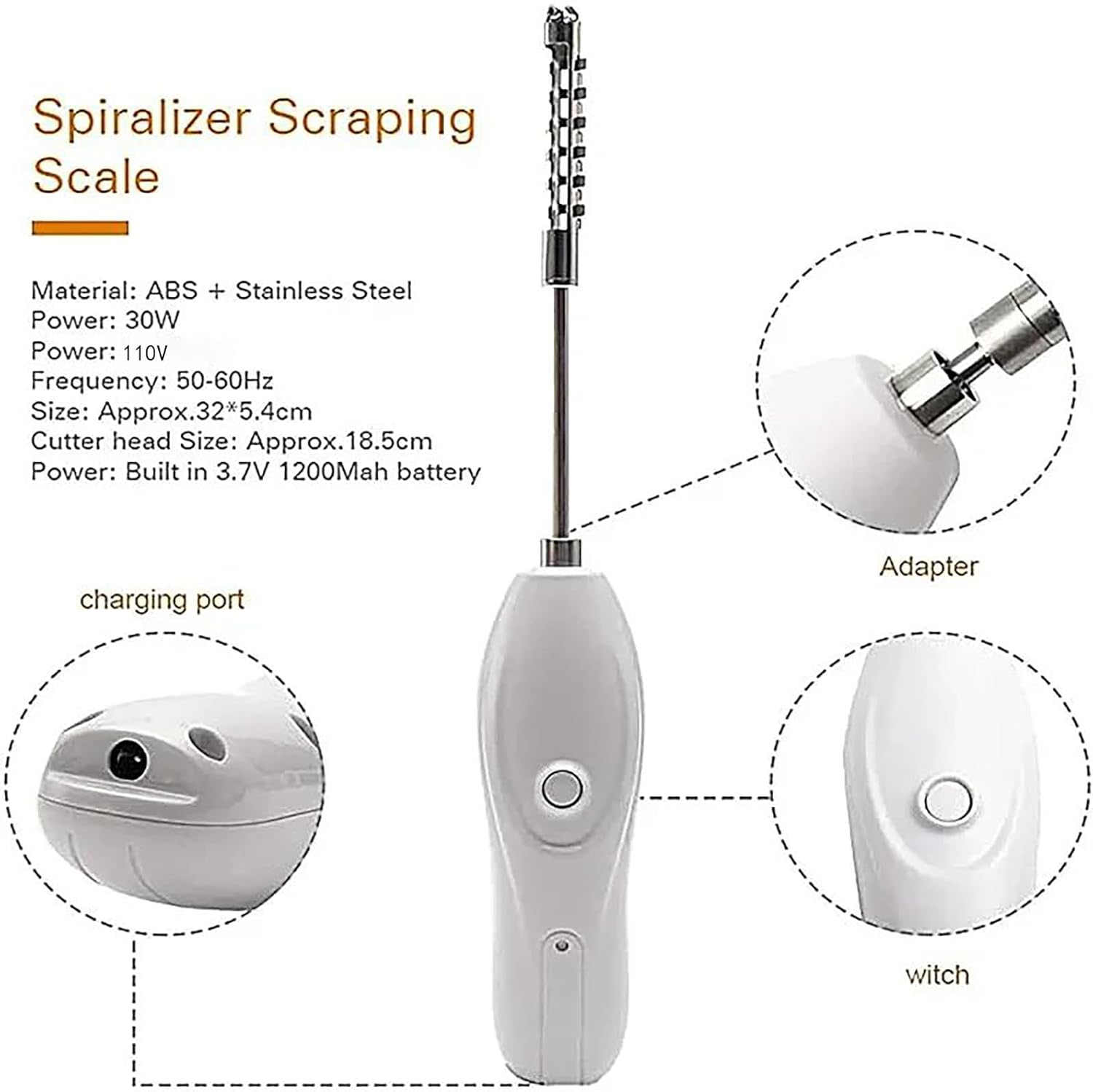 Spiralizer Scraping Scale

Material: ABS + Stainless Steel
Power: 30W
Power: 110V
Frequency: 50-60Hz
Size: Approx.32*5.4cm
Cutter head Size: Approx.18.5cm
Power: Built in 3.7V 1200Mah battery

Adapter

charging port

witch