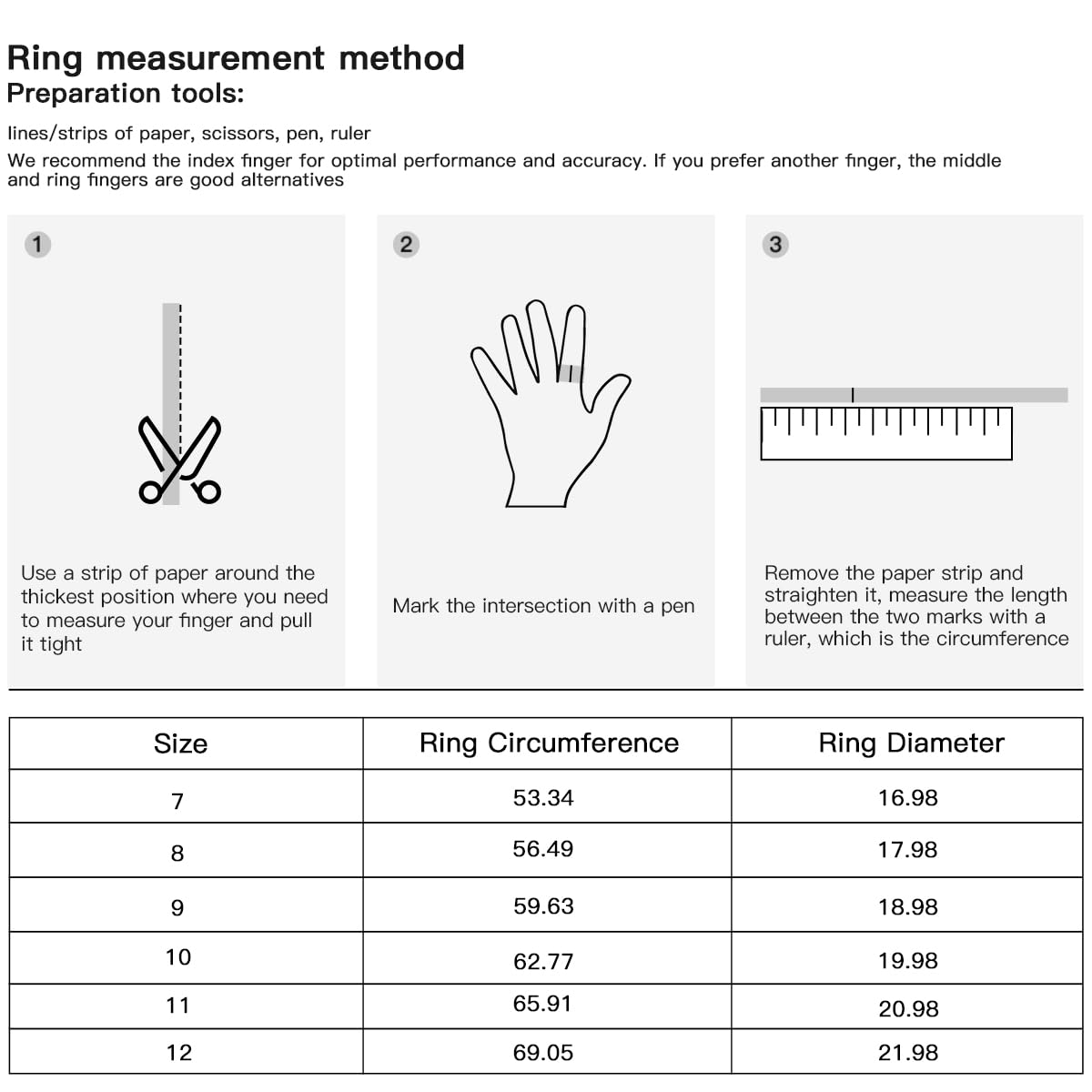 Ring measurement method
Preparation tools:

lines/strips of paper, scissors, pen, ruler
We recommend the index finger for optimal performance and accuracy. If you prefer another finger, the middle and ring fingers are good alternatives

1

Use a strip of paper around the thickest position where you need to measure your finger and pull it tight

2

Mark the intersection with a pen

3

Remove the paper strip and straighten it, measure the length between the two marks with a ruler, which is the circumference

| Size | Ring Circumference | Ring Diameter |
|---|---|---|
| 7 | 53.34 | 16.98 |
| 8 | 56.49 | 17.98 |
| 9 | 59.63 | 18.98 |
| 10 | 62.77 | 19.98 |
| 11 | 65.91 | 20.98 |
| 12 | 69.05 | 21.98 |