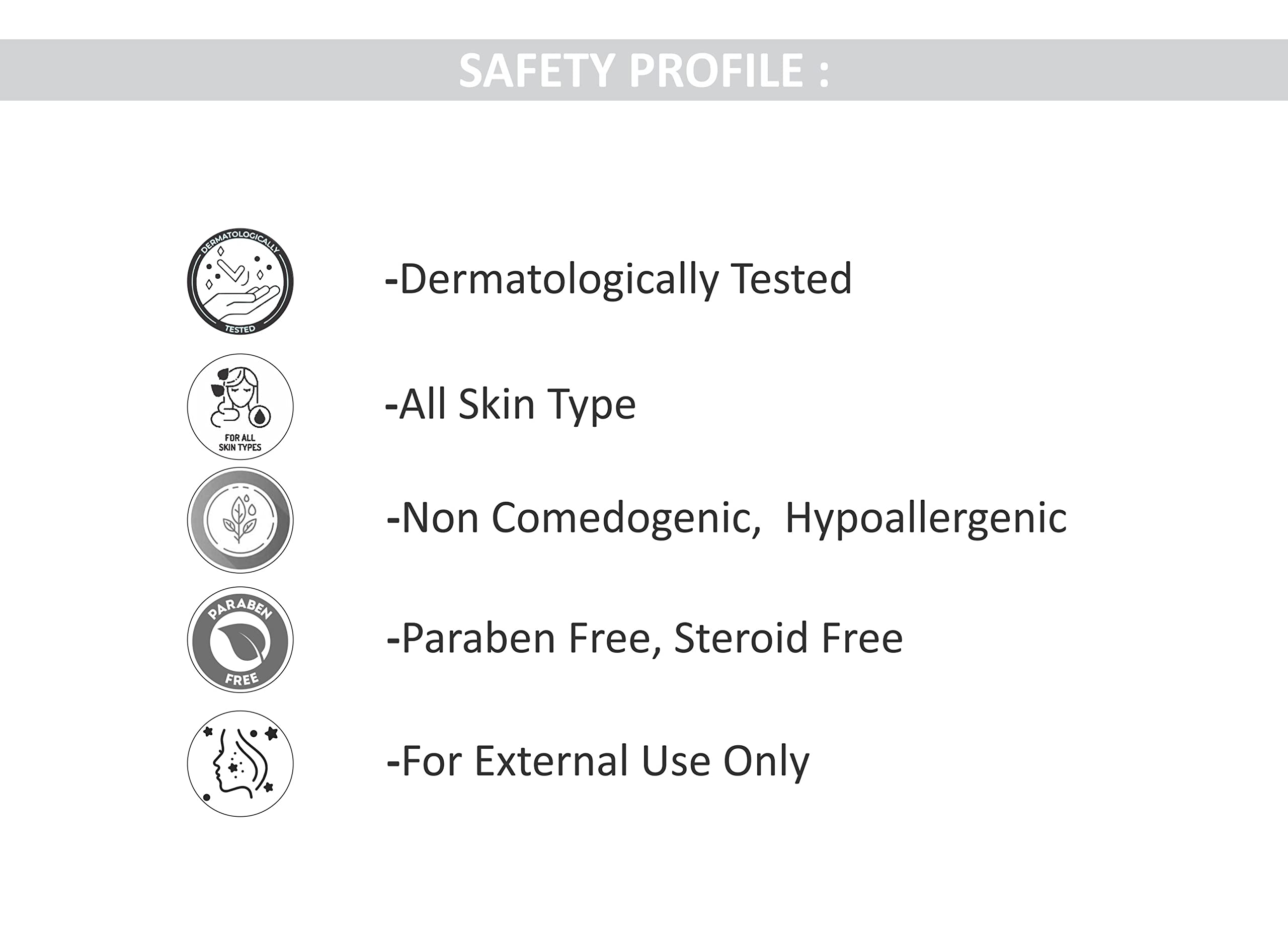 SAFETY PROFILE :

DERMATOLOGICALLY
TESTED

-Dermatologically Tested

FOR ALL
SKIN TYPES

-All Skin Type

-Non Comedogenic, Hypoallergenic

PARABEN
FREE

-Paraben Free, Steroid Free

-For External Use Only