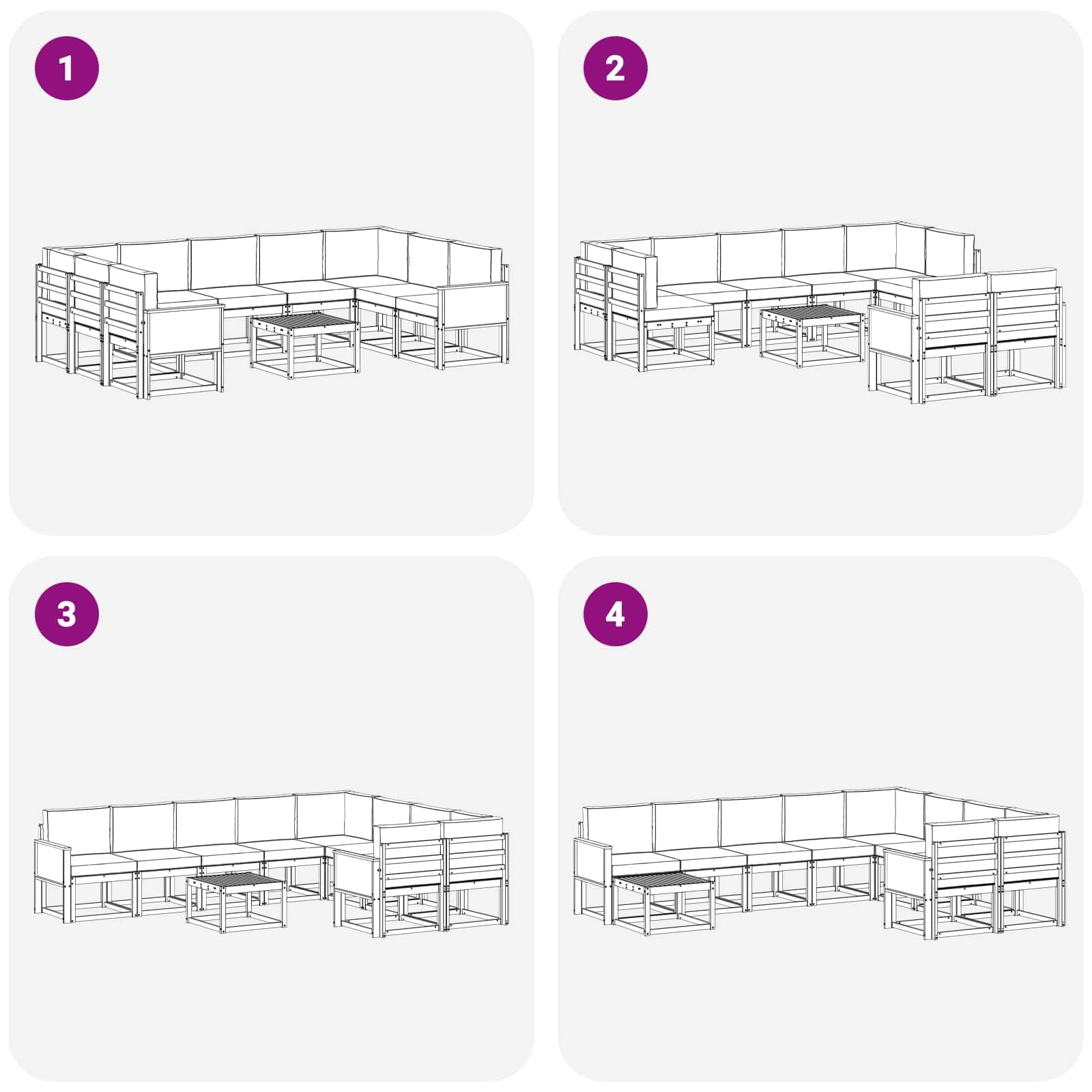 1

2

3

4