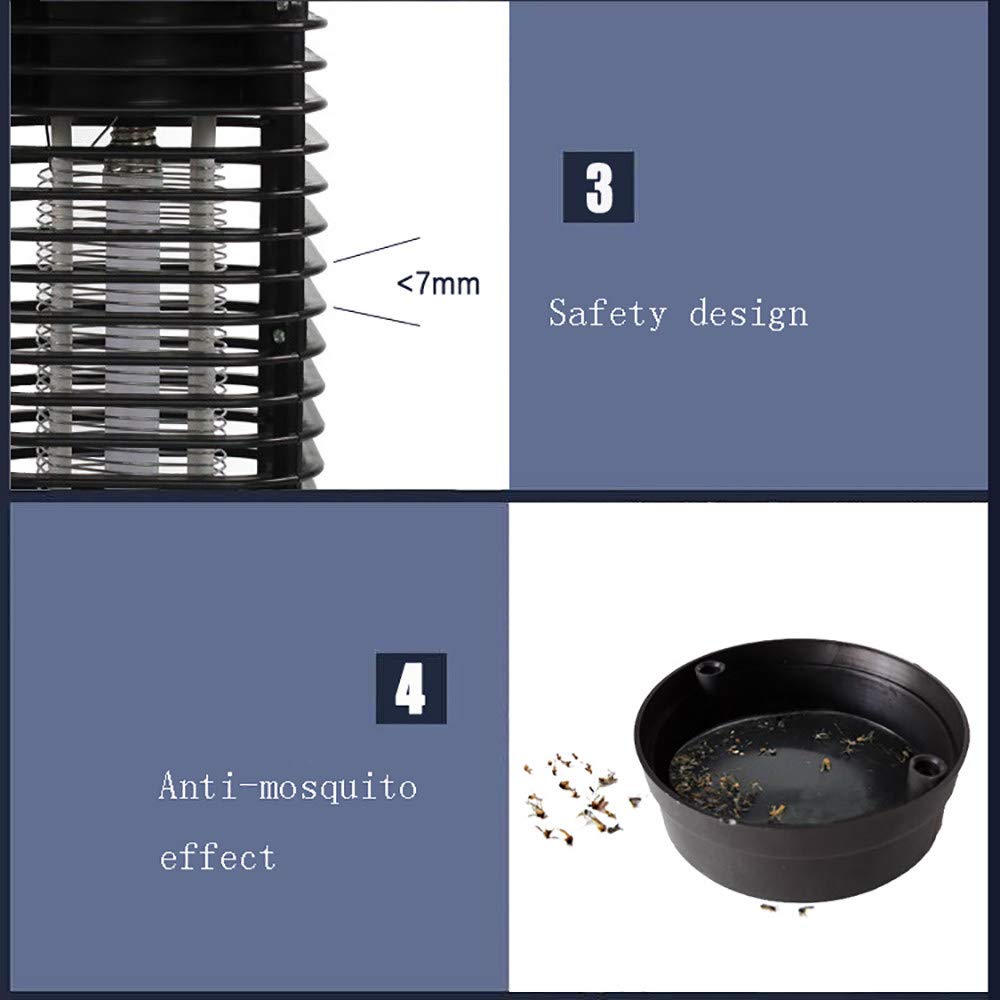 <7mm

3

Safety design

4

Anti-mosquito effect